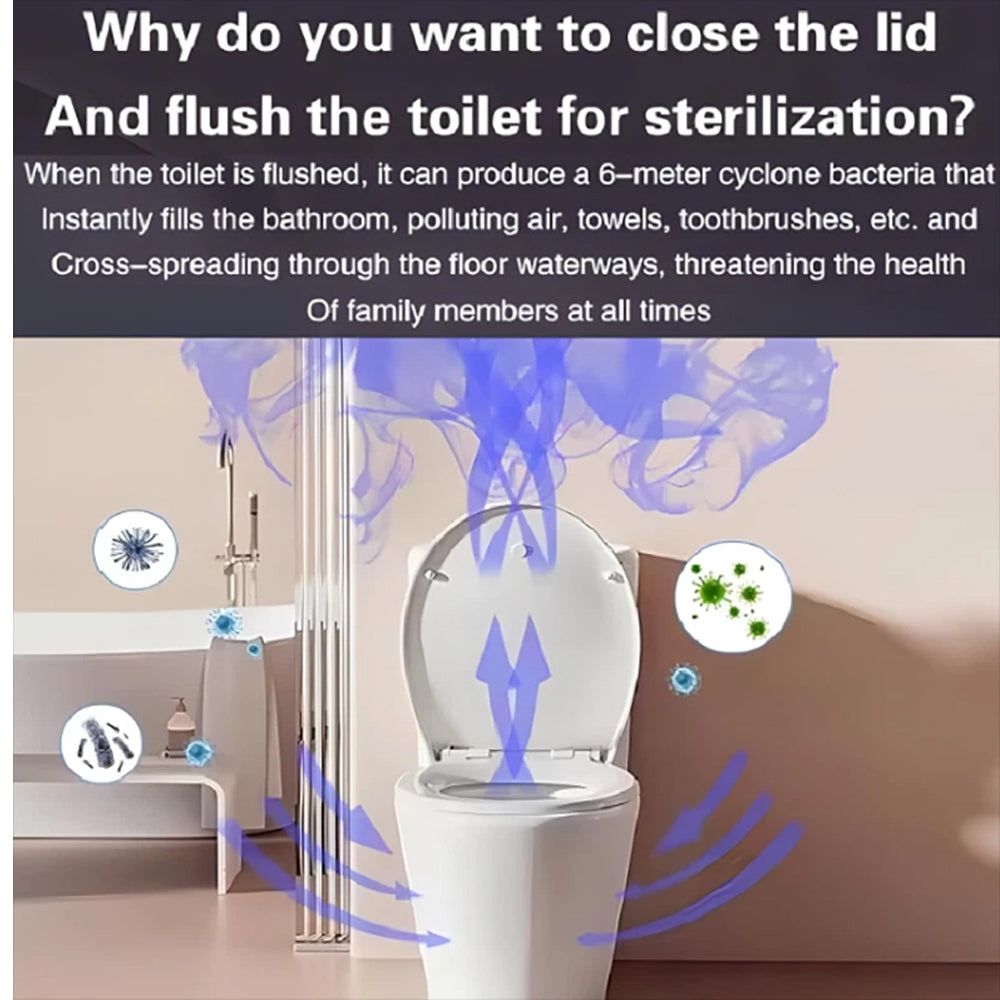 Why do you want to close the lid
And flush the toilet for sterilization?

When the toilet is flushed, it can produce a 6–meter cyclone bacteria that Instantly fills the bathroom, polluting air, towels, toothbrushes, etc. and Cross–spreading through the floor waterways, threatening the health Of family members at all times