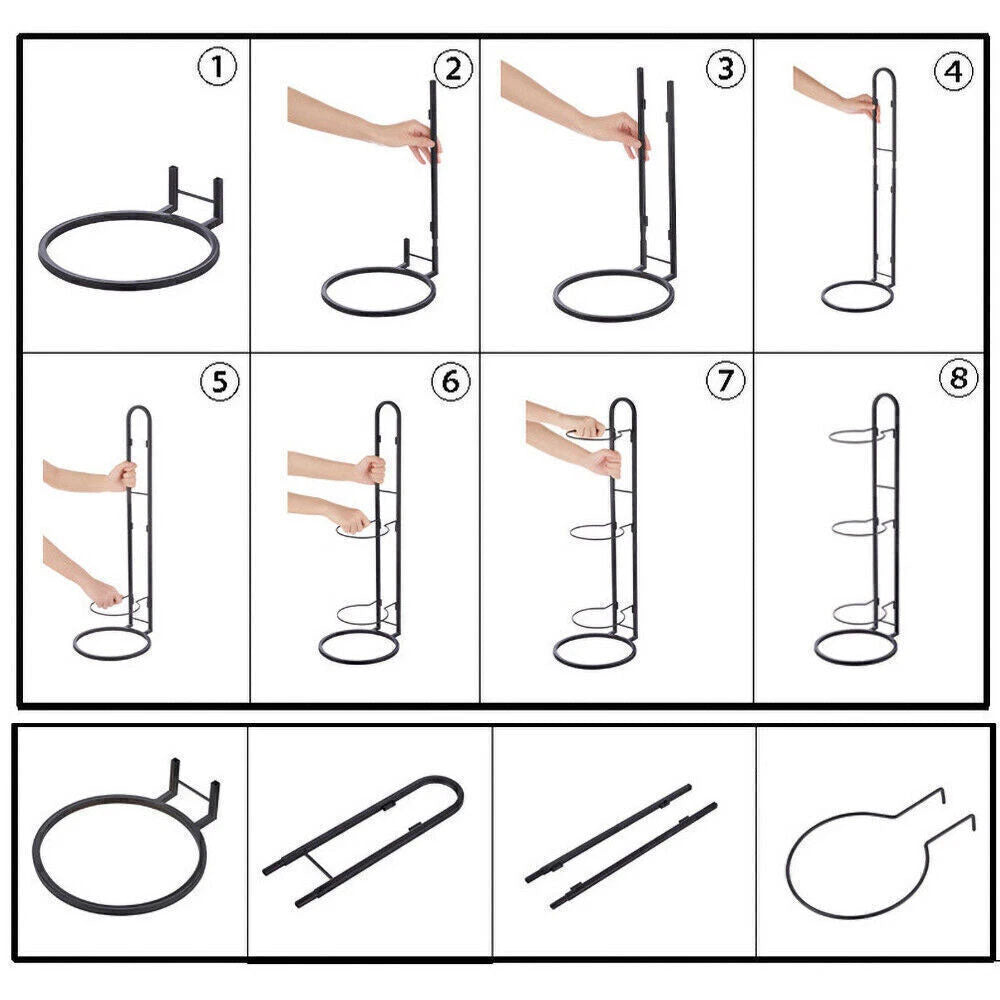 1

2

3

4

5

6

7

8