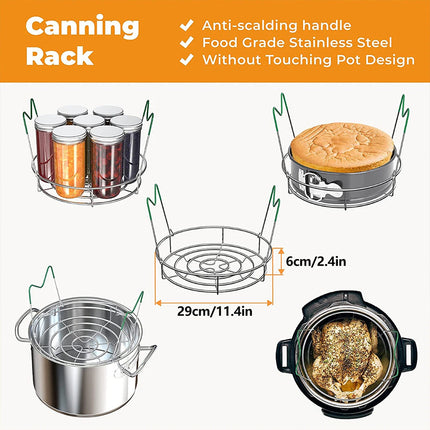 Canning Rack

✓ Anti-scalding handle
✓ Food Grade Stainless Steel
✓ Without Touching Pot Design

6cm/2.4in

29cm/11.4in