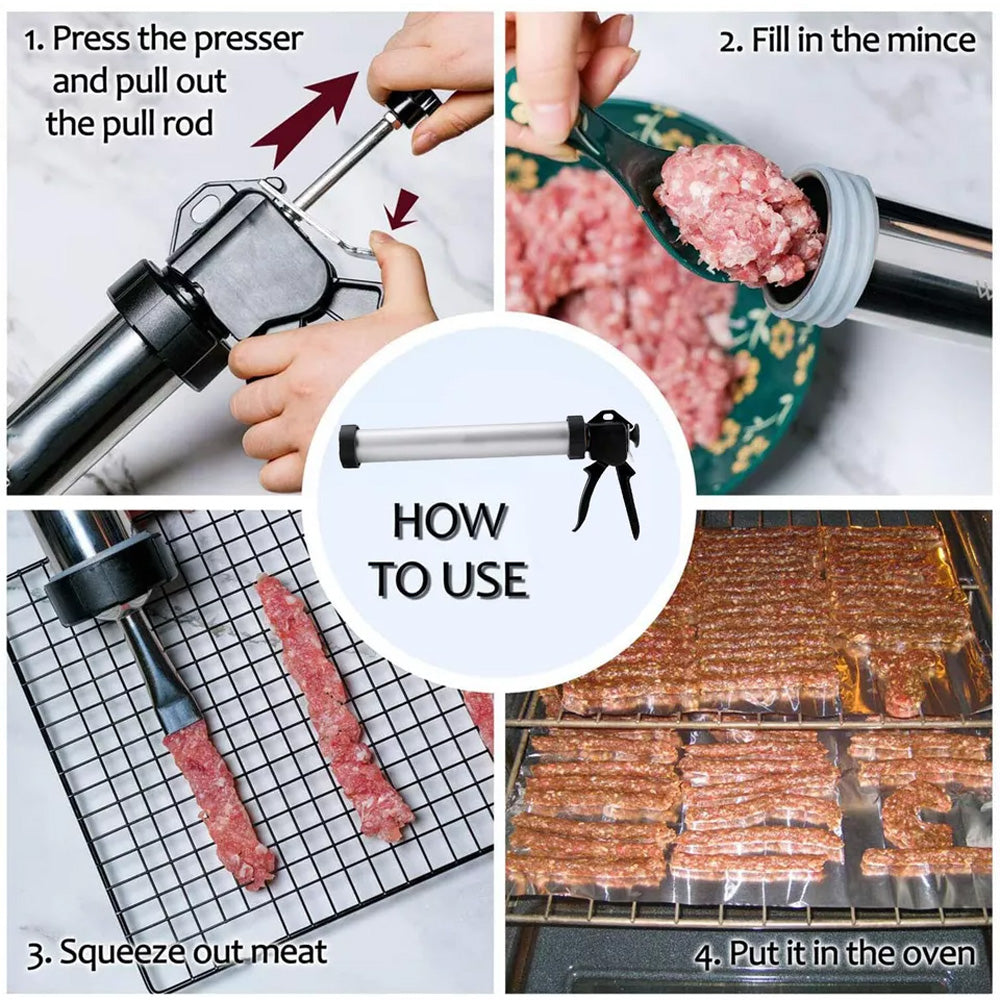 1. Press the presser and pull out the pull rod

2. Fill in the mince

HOW TO USE

3. Squeeze out meat

4. Put it in the oven