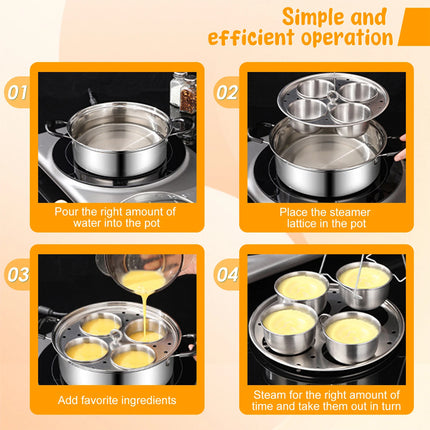 Simple and efficient operation

01

Pour the right amount of water into the pot

02

Place the steamer lattice in the pot

03

Add favorite ingredients

04

Steam for the right amount of time and take them out in turn