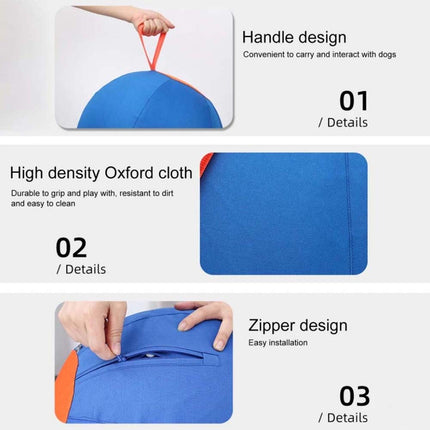 Handle design
Convenient to carry and interact with dogs

01
/ Details

High density Oxford cloth
Durable to grip and play with, resistant to dirt and easy to clean

02
/ Details

Zipper design
Easy installation

03
/ Details