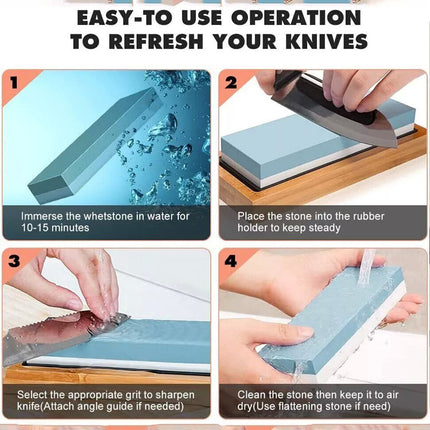 EASY-TO USE OPERATION TO REFRESH YOUR KNIVES

1

Immerse the whetstone in water for 10-15 minutes

2

Place the stone into the rubber holder to keep steady

3

Select the appropriate grit to sharpen knife(Attach angle guide if needed)

4

Clean the stone then keep it to air dry(Use flattening stone if need)