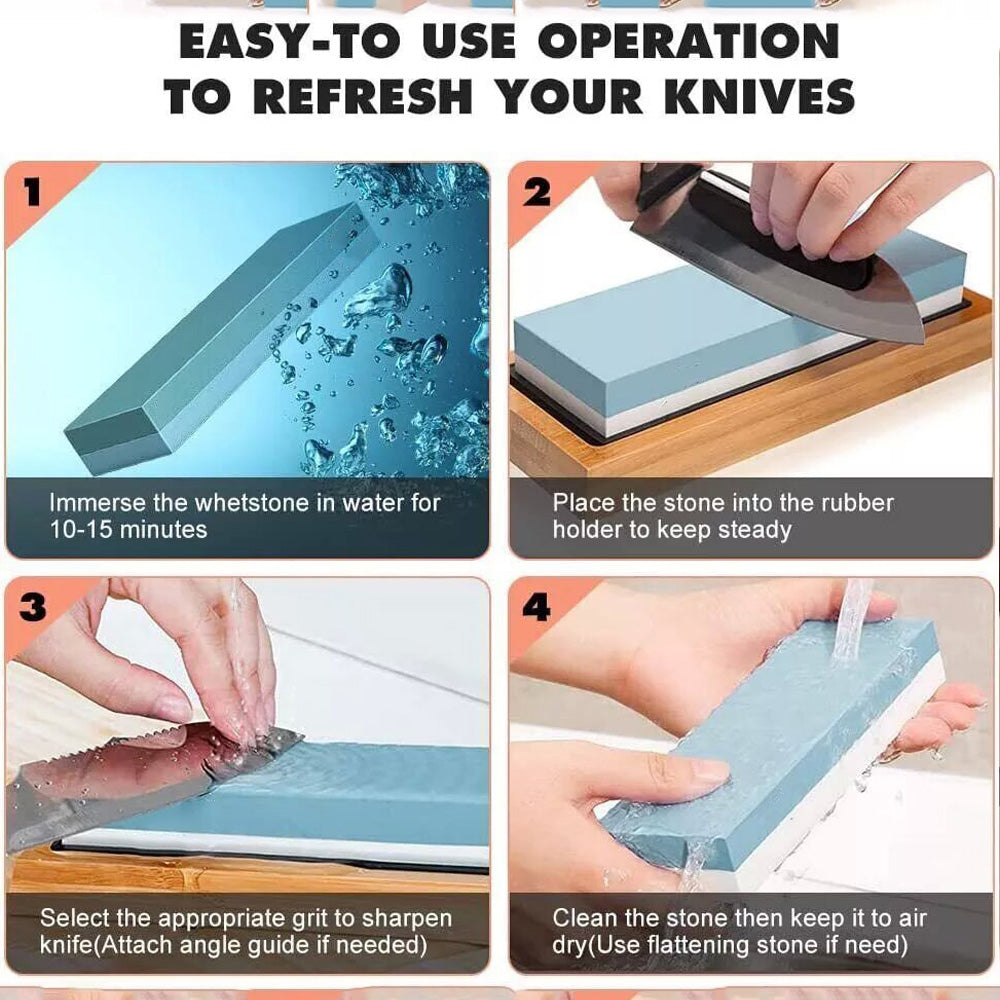 EASY-TO USE OPERATION TO REFRESH YOUR KNIVES

1

Immerse the whetstone in water for 10-15 minutes

2

Place the stone into the rubber holder to keep steady

3

Select the appropriate grit to sharpen knife(Attach angle guide if needed)

4

Clean the stone then keep it to air dry(Use flattening stone if need)