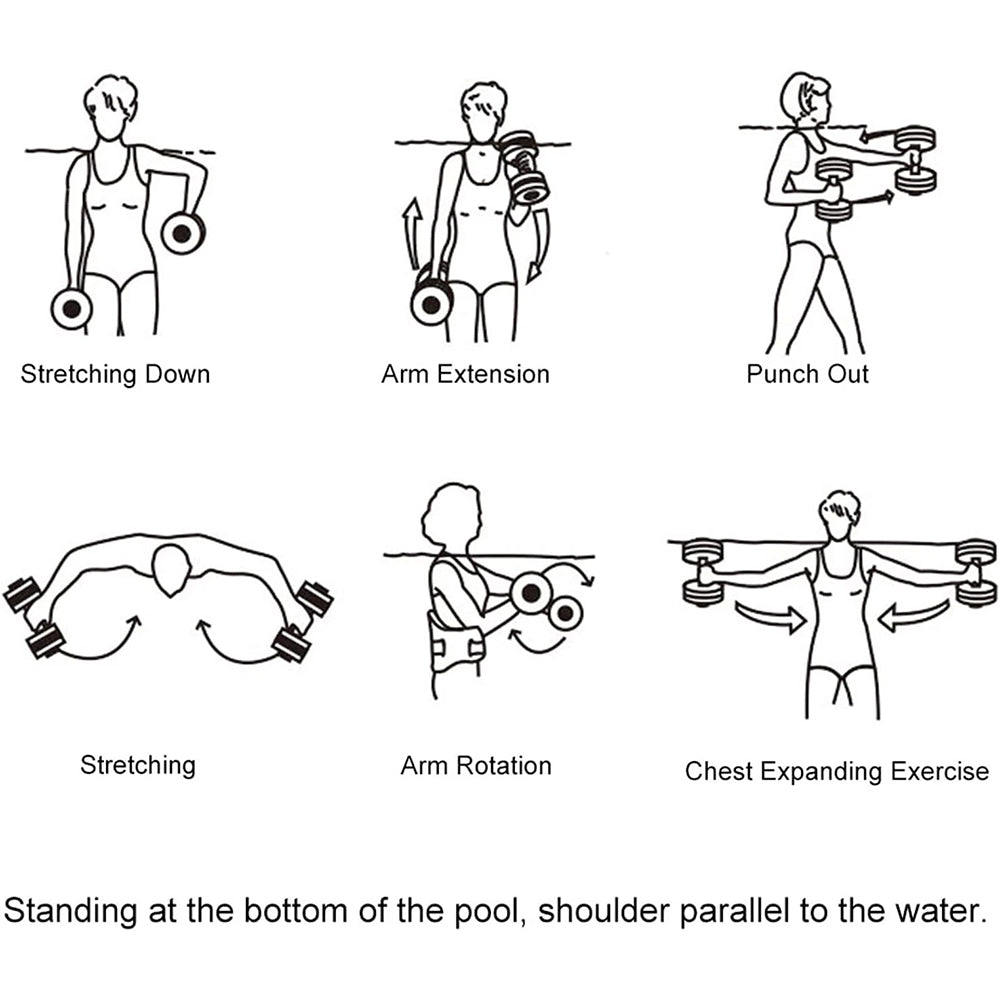 Stretching Down

Arm Extension

Punch Out

Stretching

Arm Rotation

Chest Expanding Exercise

Standing at the bottom of the pool, shoulder parallel to the water.