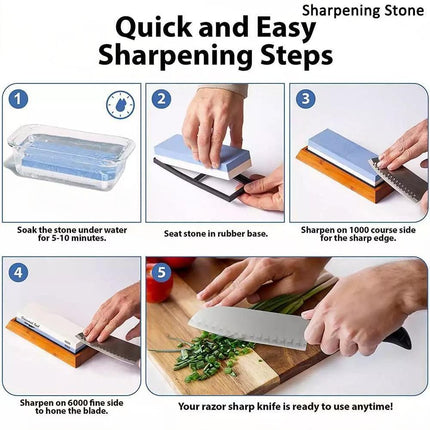 Sharpening Stone

Quick and Easy Sharpening Steps

1

Soak the stone under water for 5-10 minutes.

2

Seat stone in rubber base.

3

Sharpen on 1000 course side for the sharp edge.

4

Sharpen on 6000 fine side to hone the blade.

5

Your razor sharp knife is ready to use anytime!