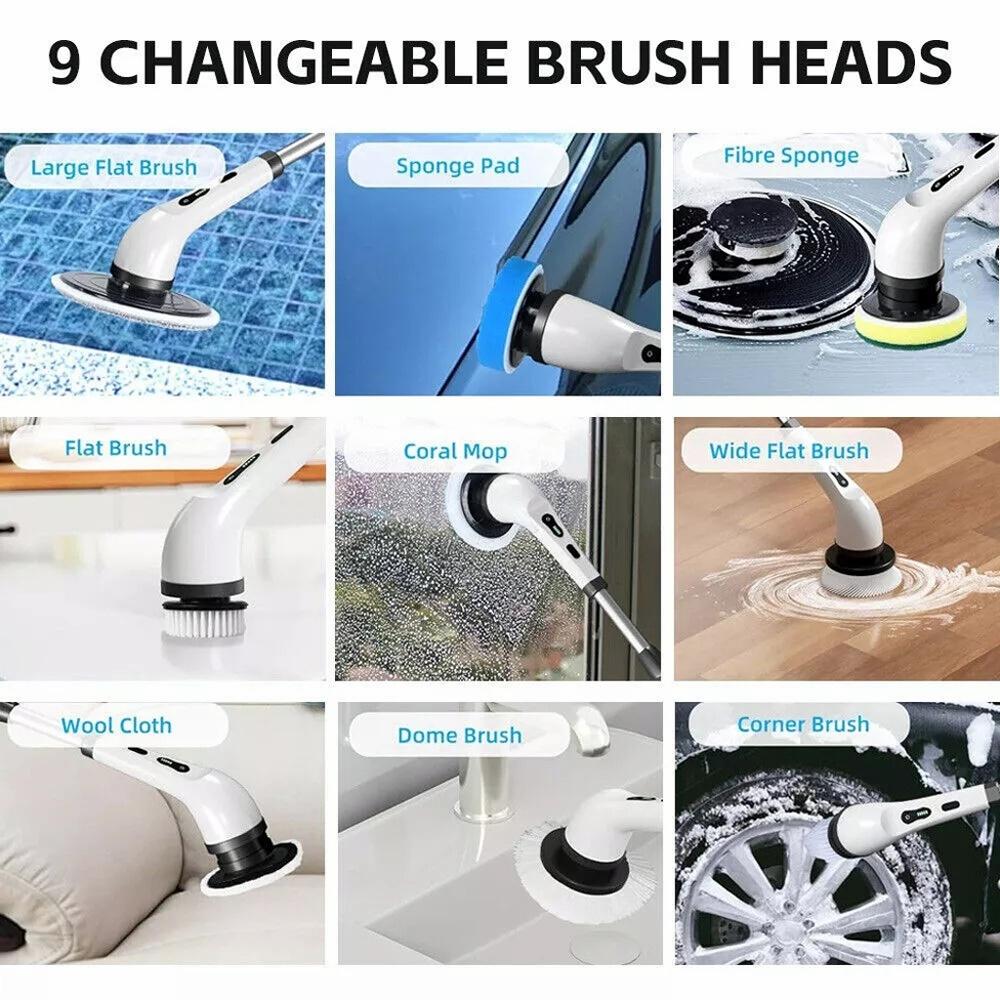 9 CHANGEABLE BRUSH HEADS

Large Flat Brush

Sponge Pad

Fibre Sponge

Flat Brush

Coral Mop

Wide Flat Brush

Wool Cloth

Dome Brush

Corner Brush