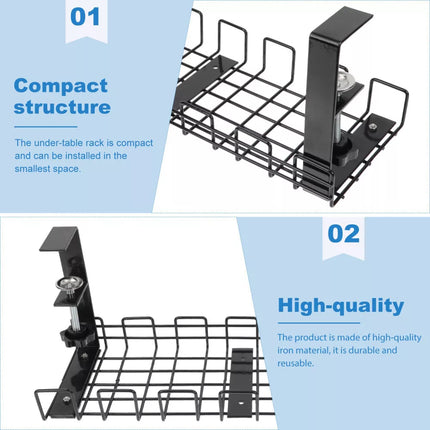 01

Compact structure

The under-table rack is compact and can be installed in the smallest space.

02

High-quality

The product is made of high-quality iron material, it is durable and reusable.