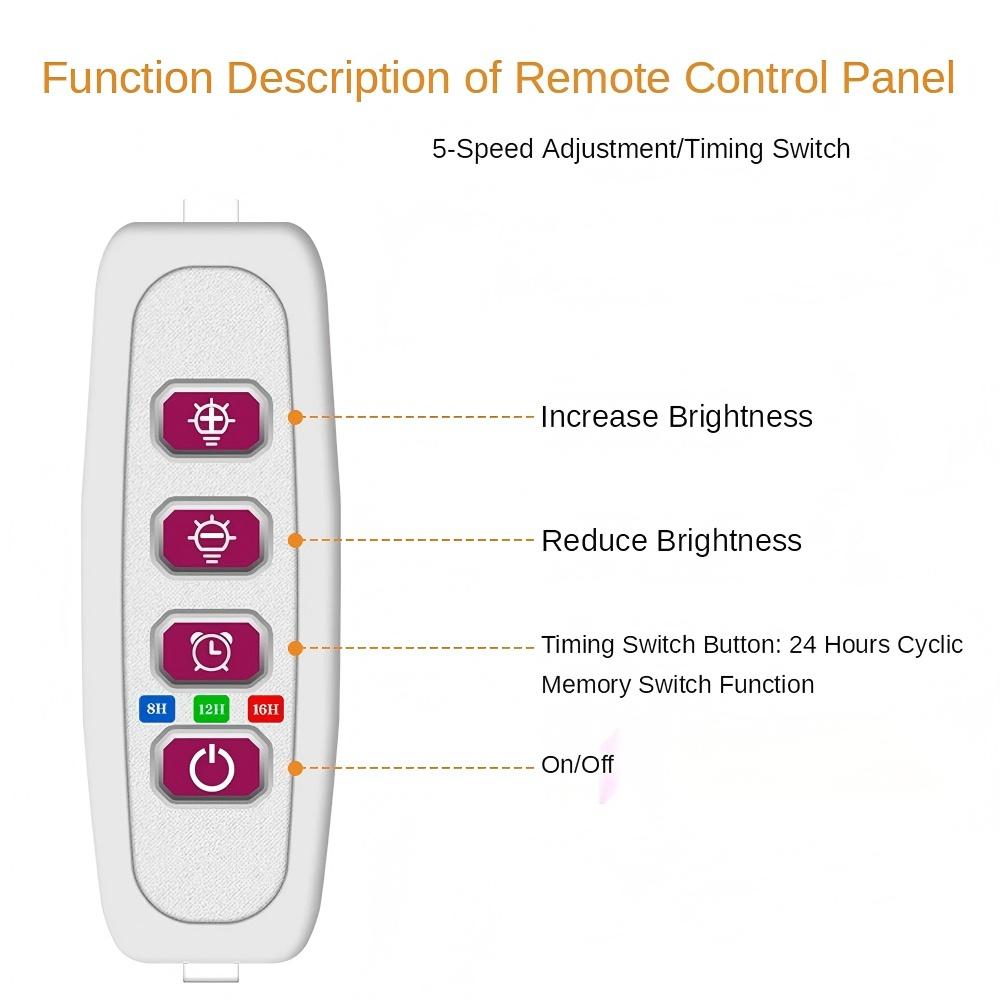 Function Description of Remote Control Panel

5-Speed Adjustment/Timing Switch

Increase Brightness

Reduce Brightness

Timing Switch Button: 24 Hours Cyclic Memory Switch Function

8H 12H 16H

On/Off