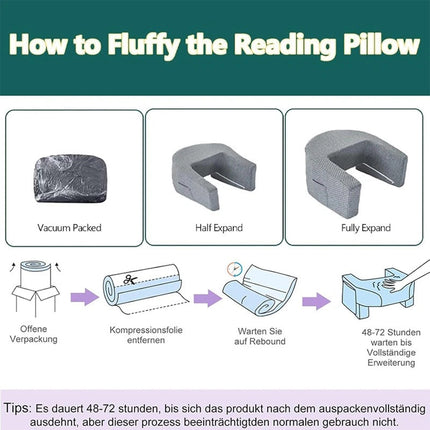 How to Fluffy the Reading Pillow

Vacuum Packed

Half Expand

Fully Expand

Offene Verpackung

Kompressionsfolie entfernen

Warten Sie auf Rebound

48-72 Stunden warten bis Vollständige Erweiterung

Tips: Es dauert 48-72 stunden, bis sich das produkt nach dem auspackenvollständig ausdehnt, aber dieser prozess beeinträchtigtden normalen gebrauch nicht.