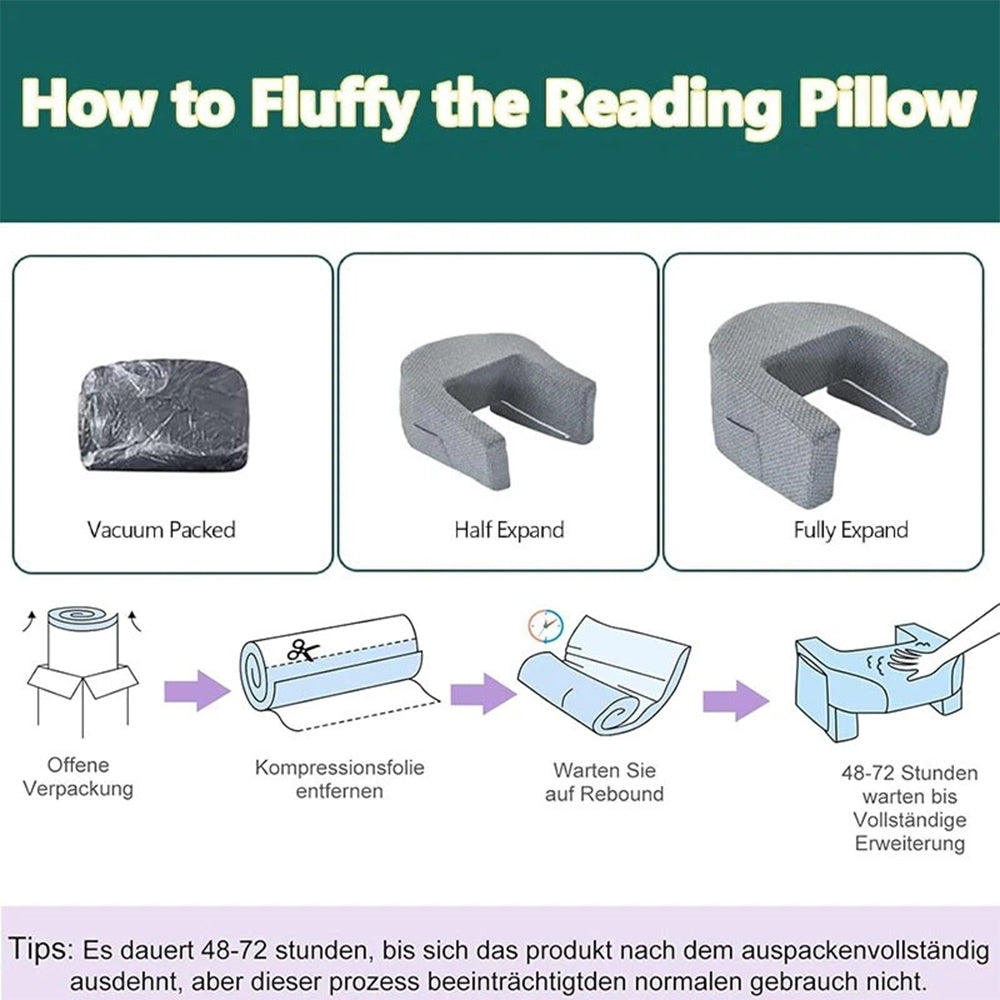 How to Fluffy the Reading Pillow

Vacuum Packed

Half Expand

Fully Expand

Offene Verpackung

Kompressionsfolie entfernen

Warten Sie auf Rebound

48-72 Stunden warten bis Vollständige Erweiterung

Tips: Es dauert 48-72 stunden, bis sich das produkt nach dem auspackenvollständig ausdehnt, aber dieser prozess beeinträchtigtden normalen gebrauch nicht.