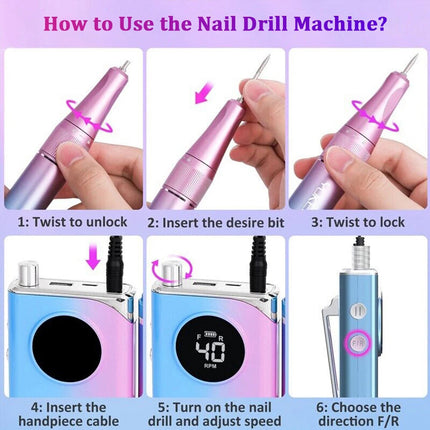 How to Use the Nail Drill Machine?

1: Twist to unlock

2: Insert the desire bit

3: Twist to lock

F R
40
RPM

F/R

4: Insert the handpiece cable

5: Turn on the nail drill and adjust speed

6: Choose the direction F/R