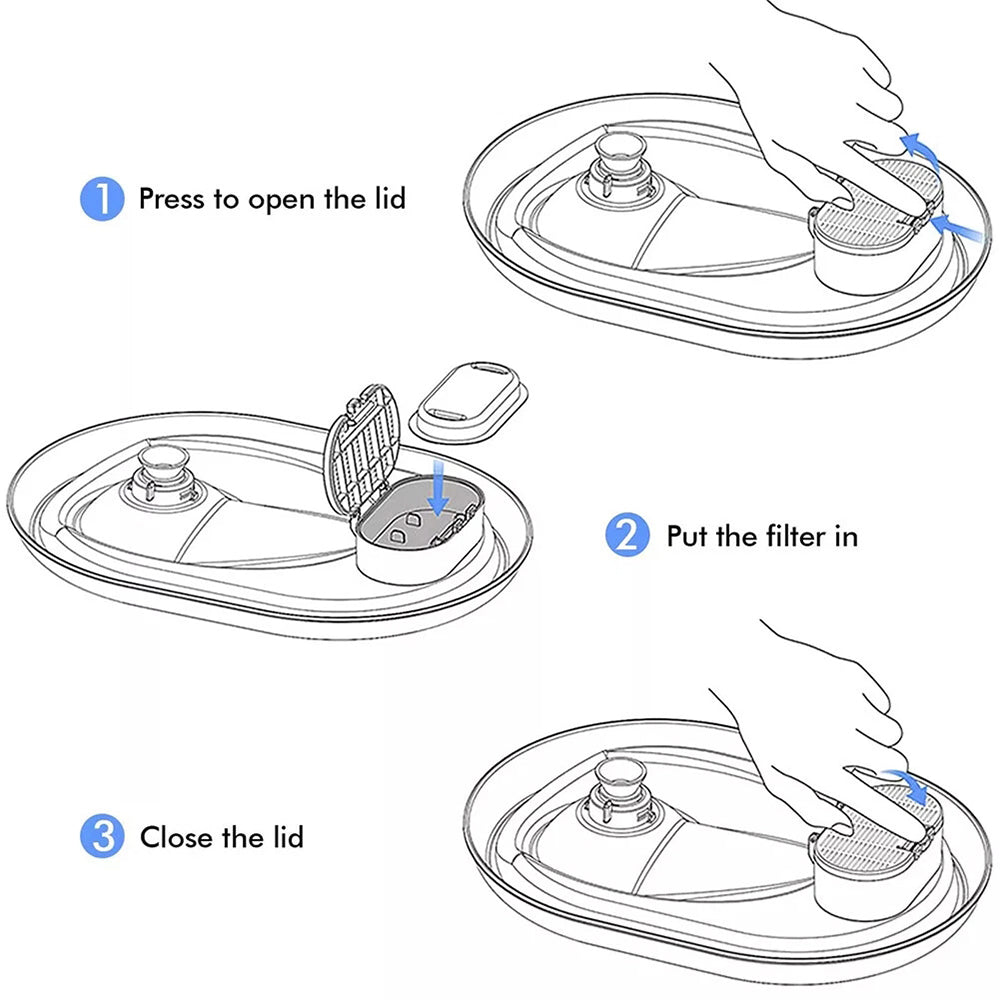 1 Press to open the lid

2 Put the filter in

3 Close the lid