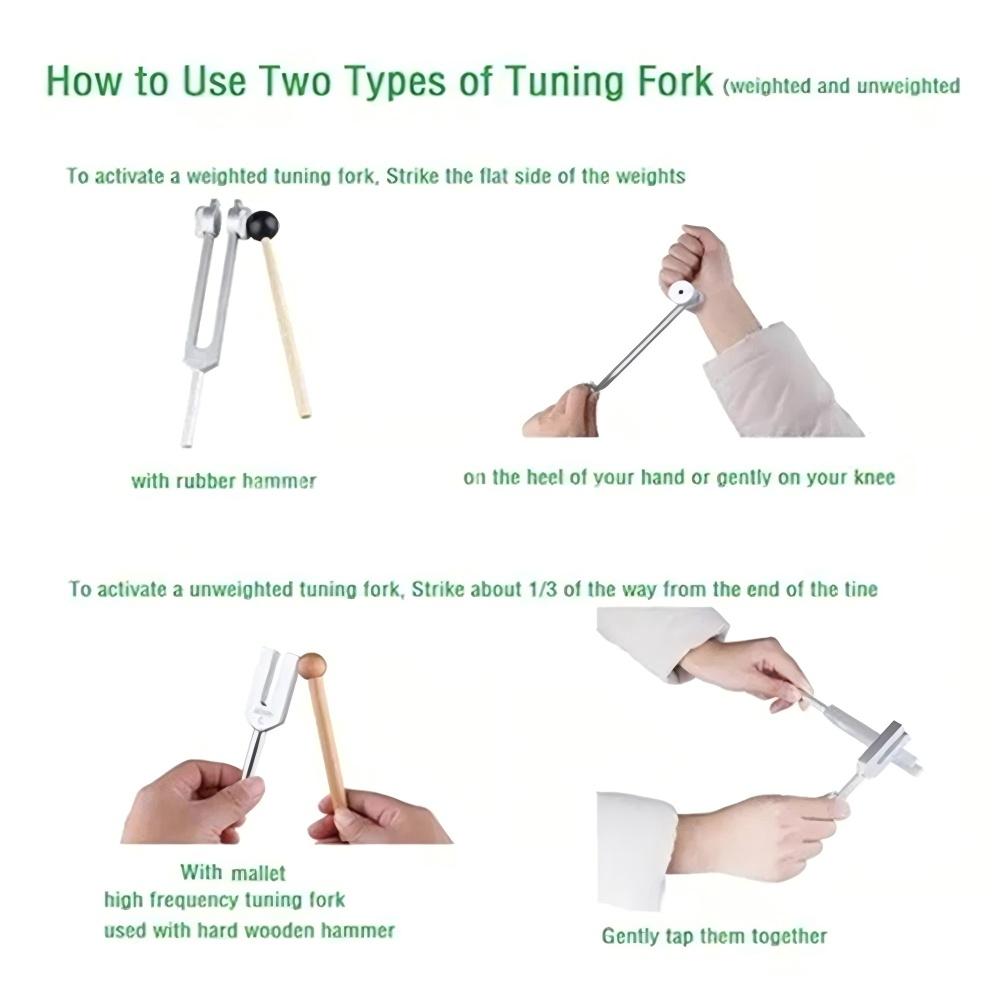 How to Use Two Types of Tuning Fork (weighted and unweighted

To activate a weighted tuning fork, Strike the flat side of the weights

with rubber hammer

on the heel of your hand or gently on your knee

To activate a unweighted tuning fork, Strike about 1/3 of the way from the end of the tine

With mallet
high frequency tuning fork
used with hard wooden hammer

Gently tap them together