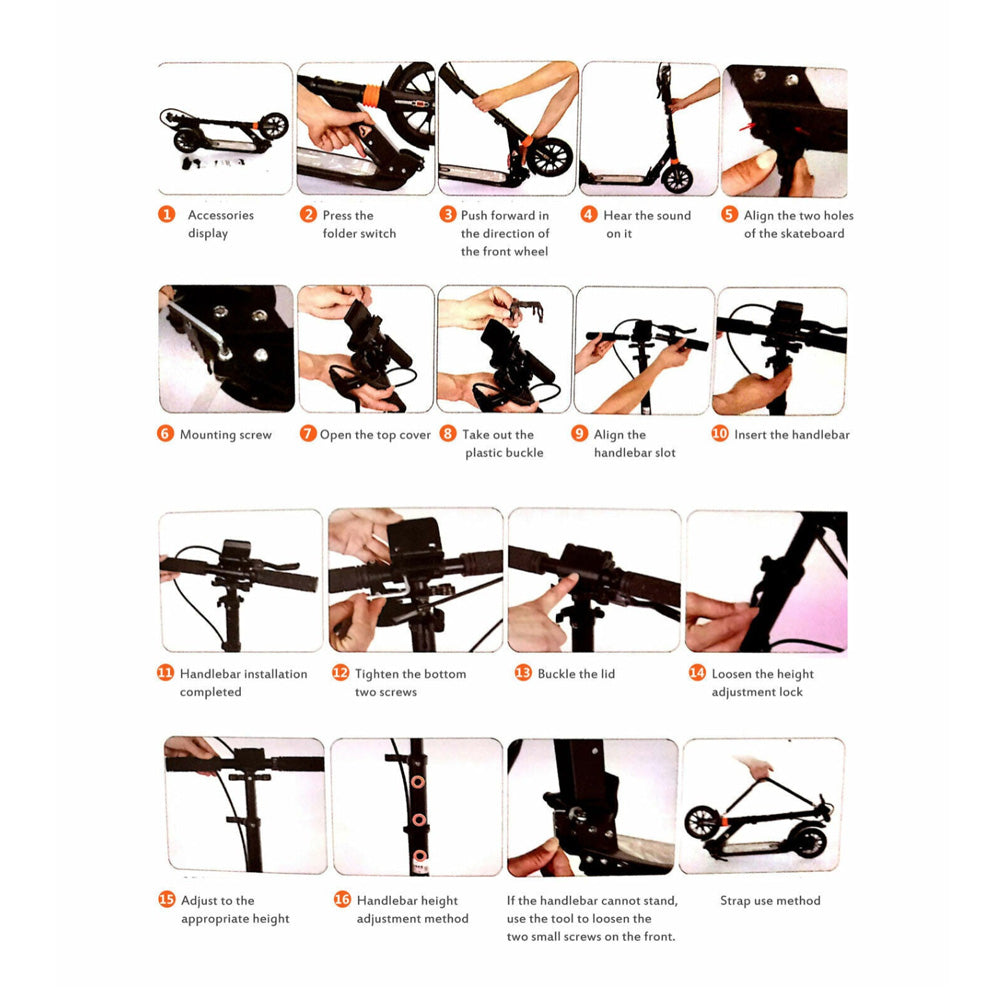 1 Accessories display

2 Press the folder switch

3 Push forward in the direction of the front wheel

4 Hear the sound on it

5 Align the two holes of the skateboard

6 Mounting screw

7 Open the top cover

8 Take out the plastic buckle

9 Align the handlebar slot

10 Insert the handlebar

11 Handlebar installation completed

12 Tighten the bottom two screws

13 Buckle the lid

14 Loosen the height adjustment lock

15 Adjust to the appropriate height

16 Handlebar height adjustment method

If the handlebar cannot stand, use the tool to loosen the two small screws on the front.

Strap use method