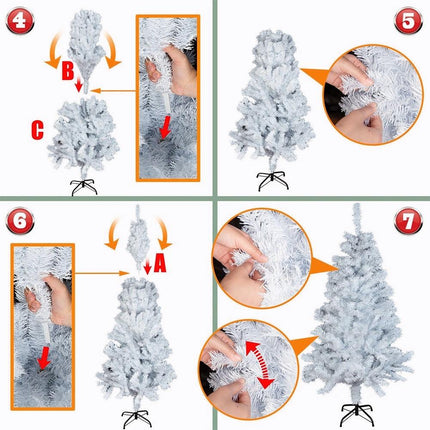 4

B

C

5

6

A

7