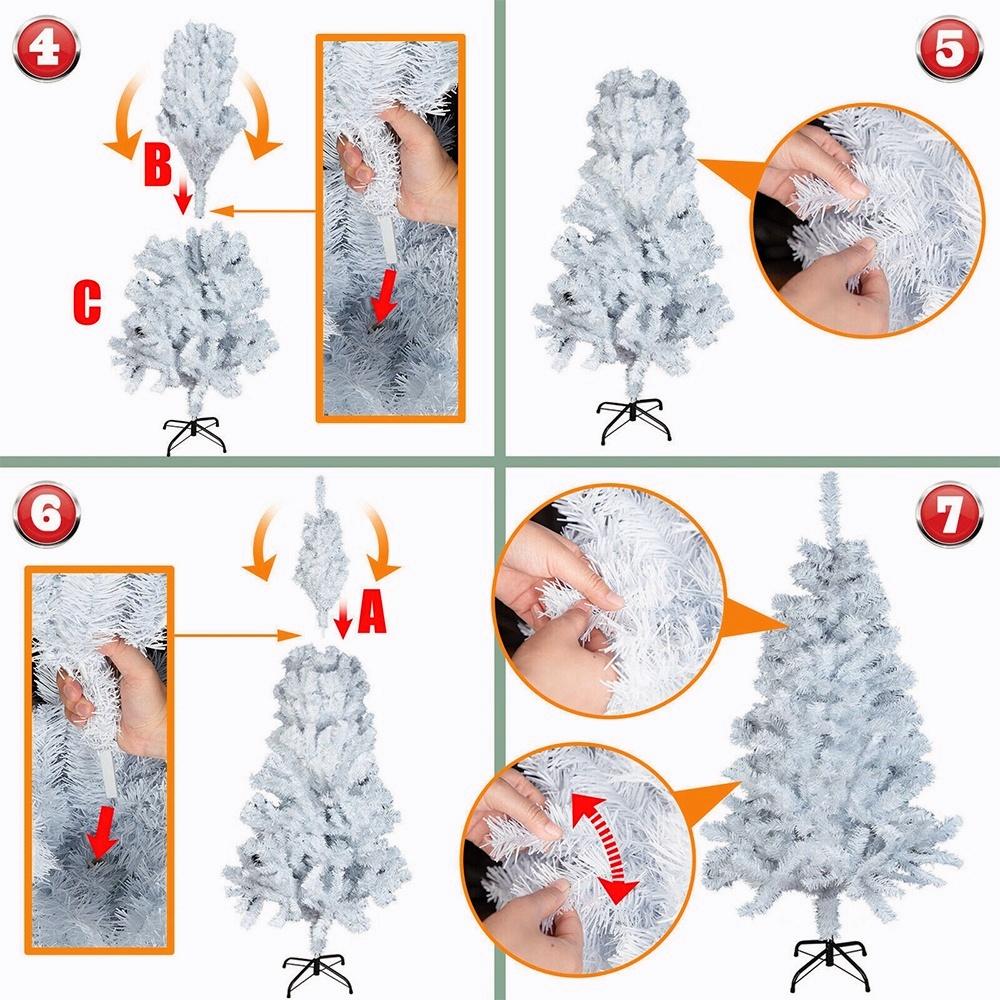 4
B
C
5
6
A
7