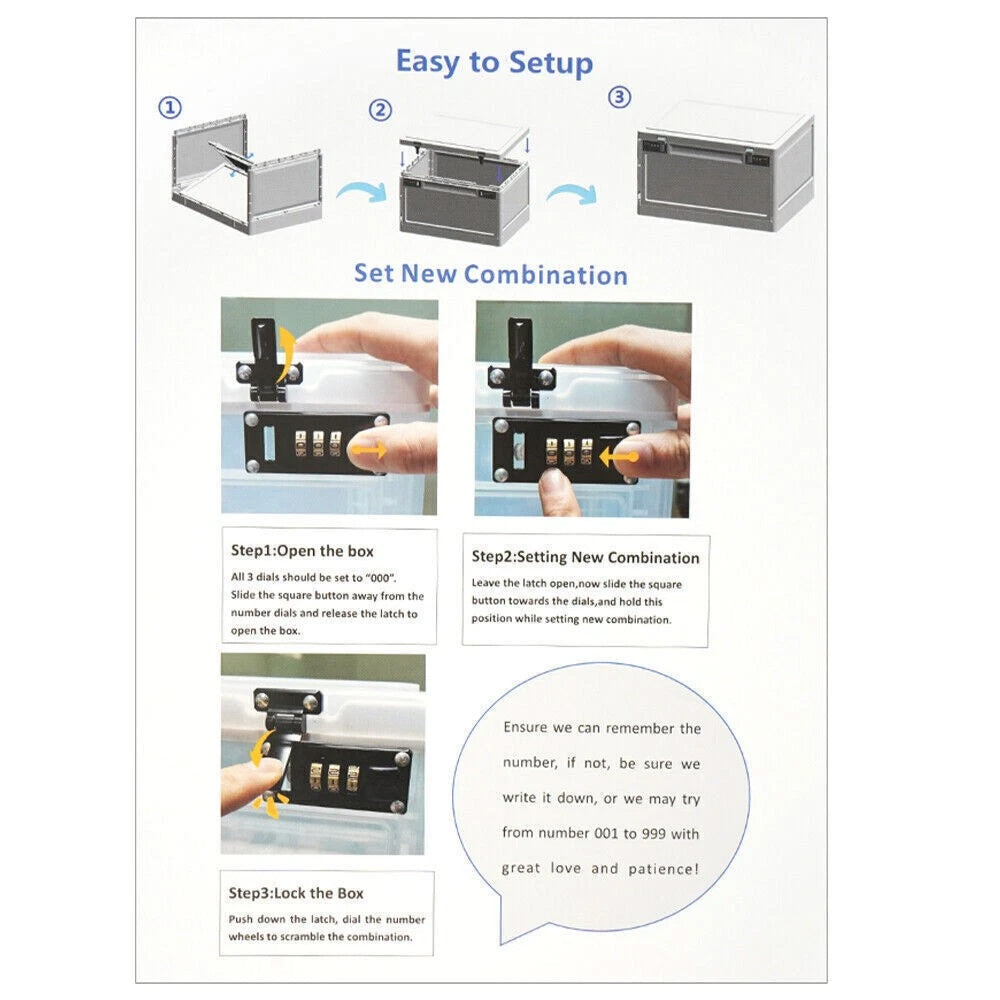 Easy to Setup

①

②

③

Set New Combination

Step1:Open the box

All 3 dials should be set to "000". Slide the square button away from the number dials and release the latch to open the box.

Step2:Setting New Combination

Leave the latch open,now slide the square button towards the dials,and hold this position while setting new combination.

Step3:Lock the Box

Push down the latch, dial the number wheels to scramble the combination.

Ensure we can remember the number, if not, be sure we write it down, or we may try from number 001 to 999 with great love and patience!