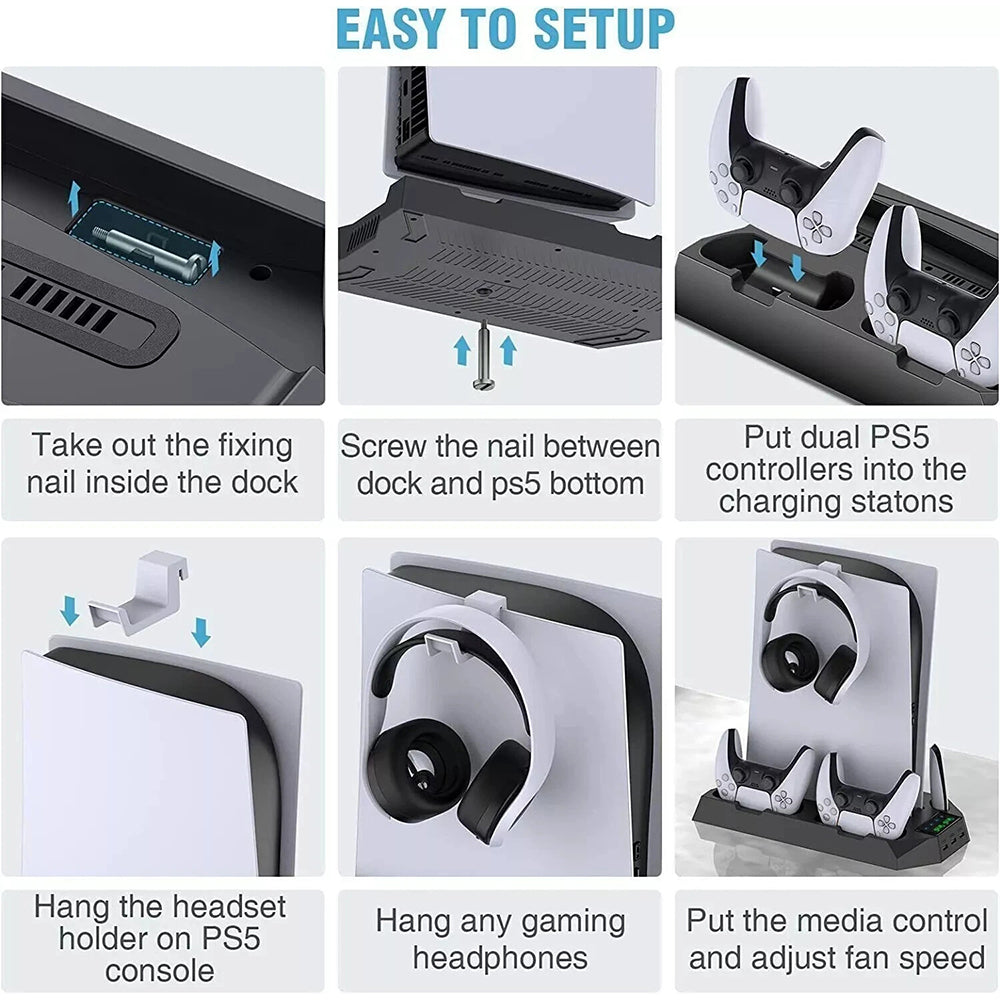 EASY TO SETUP

Take out the fixing nail inside the dock

Screw the nail between dock and ps5 bottom

Put dual PS5 controllers into the charging statons

Hang the headset holder on PS5 console

Hang any gaming headphones

Put the media control and adjust fan speed