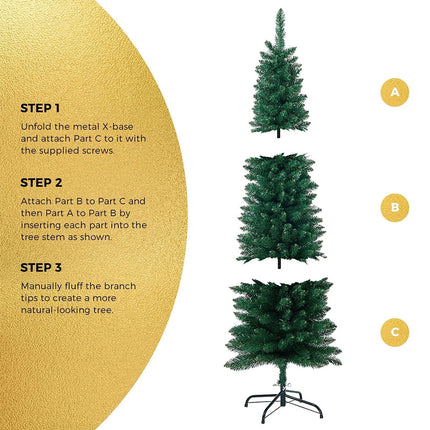 STEP 1

Unfold the metal X-base and attach Part C to it with the supplied screws.

STEP 2

Attach Part B to Part C and then Part A to Part B by inserting each part into the tree stem as shown.

STEP 3

Manually fluff the branch tips to create a more natural-looking tree.

A

B

C