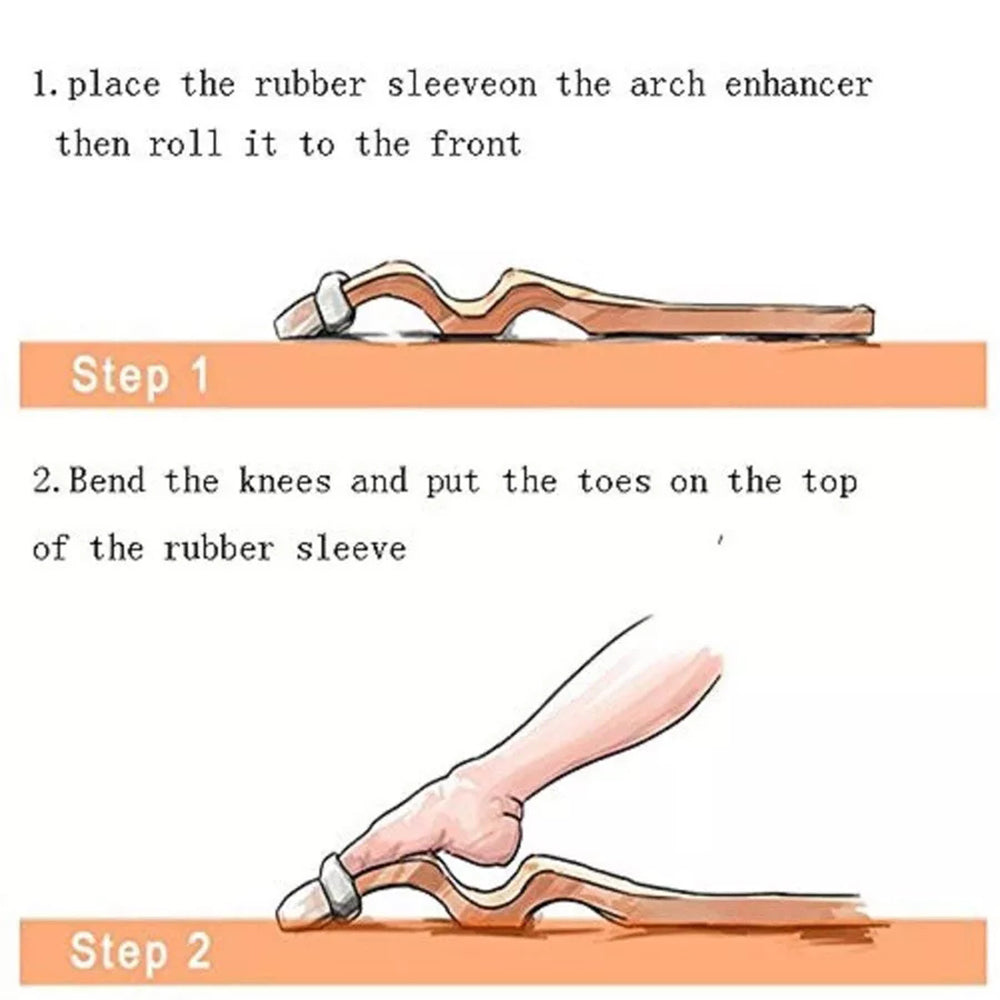 1. place the rubber sleeveon the arch enhancer then roll it to the front

Step 1

2. Bend the knees and put the toes on the top of the rubber sleeve

Step 2