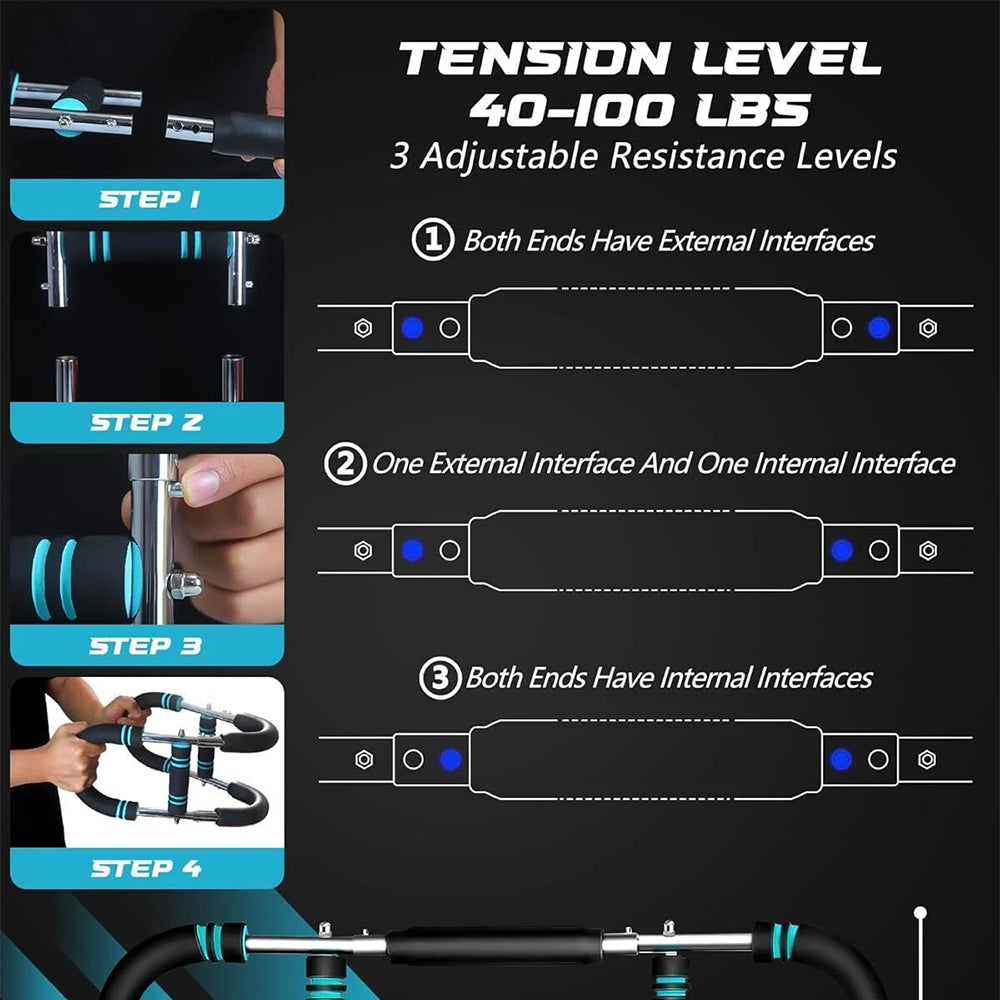 STEP 1

STEP 2

STEP 3

STEP 4

TENSION LEVEL
40-100 LBS
3 Adjustable Resistance Levels

① Both Ends Have External Interfaces

② One External Interface And One Internal Interface

③ Both Ends Have Internal Interfaces