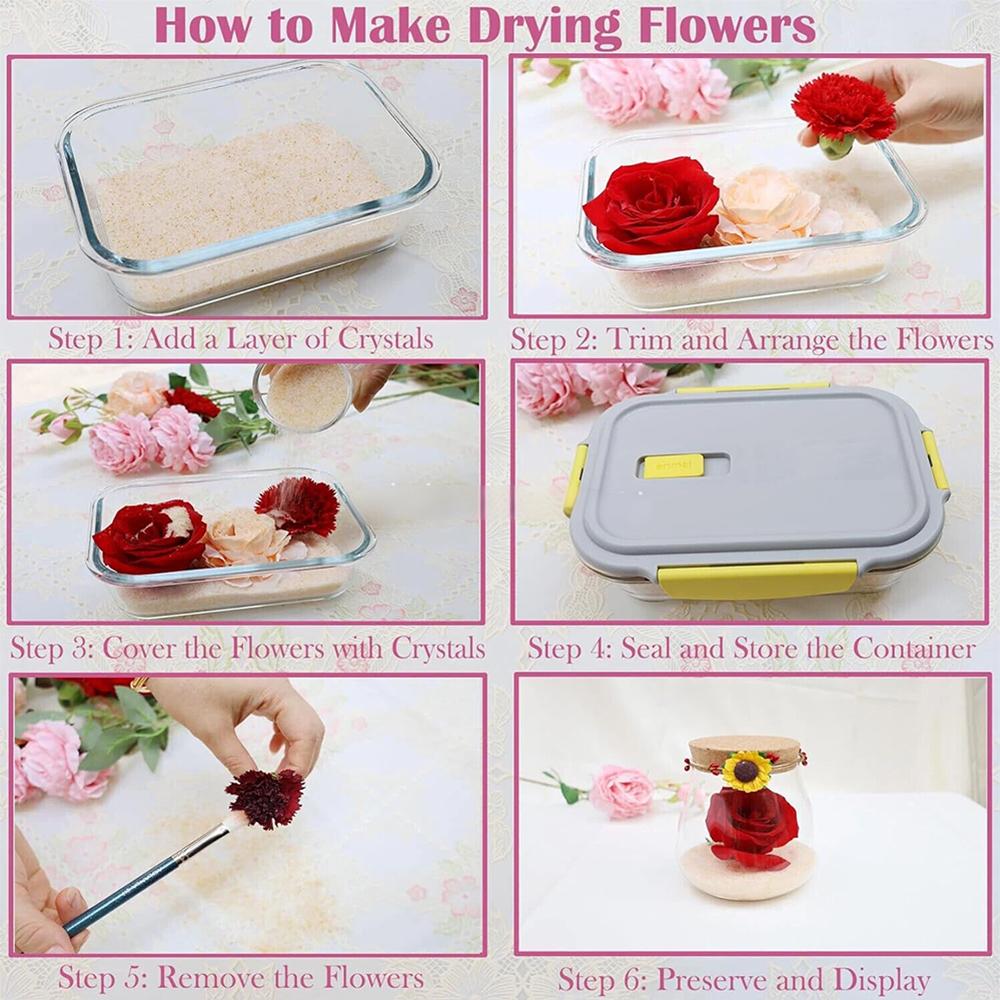 How to Make Drying Flowers

Step 1: Add a Layer of Crystals

Step 2: Trim and Arrange the Flowers

Step 3: Cover the Flowers with Crystals

Step 4: Seal and Store the Container

Step 5: Remove the Flowers

Step 6: Preserve and Display