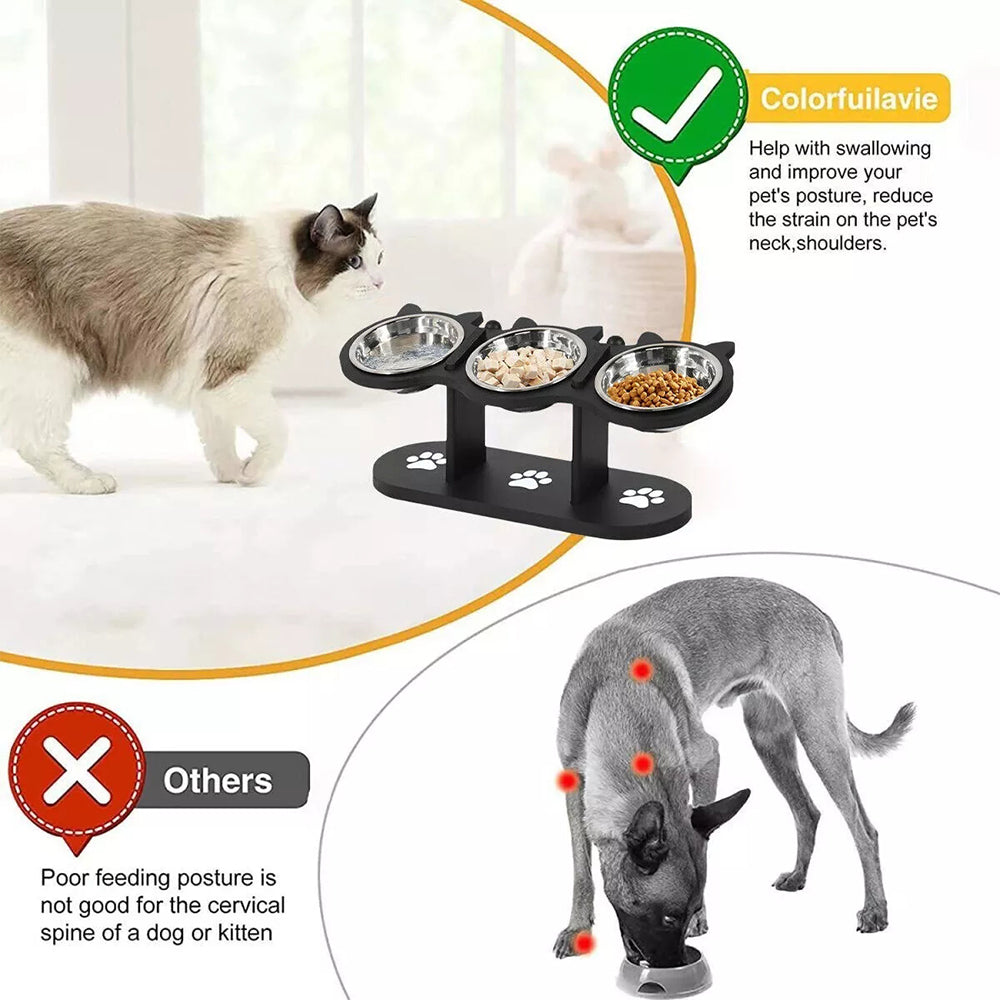 Colorfuilavie

Help with swallowing and improve your pet's posture, reduce the strain on the pet's neck,shoulders.

Others

Poor feeding posture is not good for the cervical spine of a dog or kitten