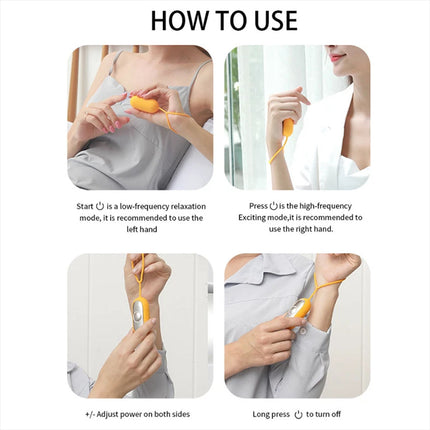 HOW TO USE

Start ⏻ is a low-frequency relaxation mode, it is recommended to use the left hand

Press ⏻ is the high-frequency Exciting mode,it is recommended to use the right hand.

+/- Adjust power on both sides

Long press ⏻ to turn off