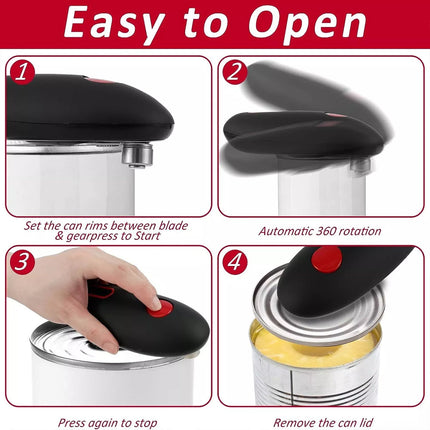 Easy to Open

1

Set the can rims between blade & gearpress to Start

2

Automatic 360 rotation

3

Press again to stop

4

Remove the can lid