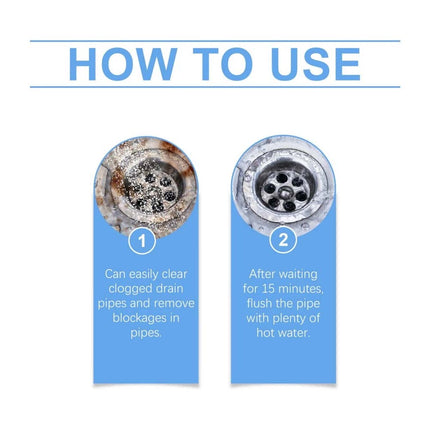 HOW TO USE

1

Can easily clear clogged drain pipes and remove blockages in pipes.

2

After waiting for 15 minutes, flush the pipe with plenty of hot water.