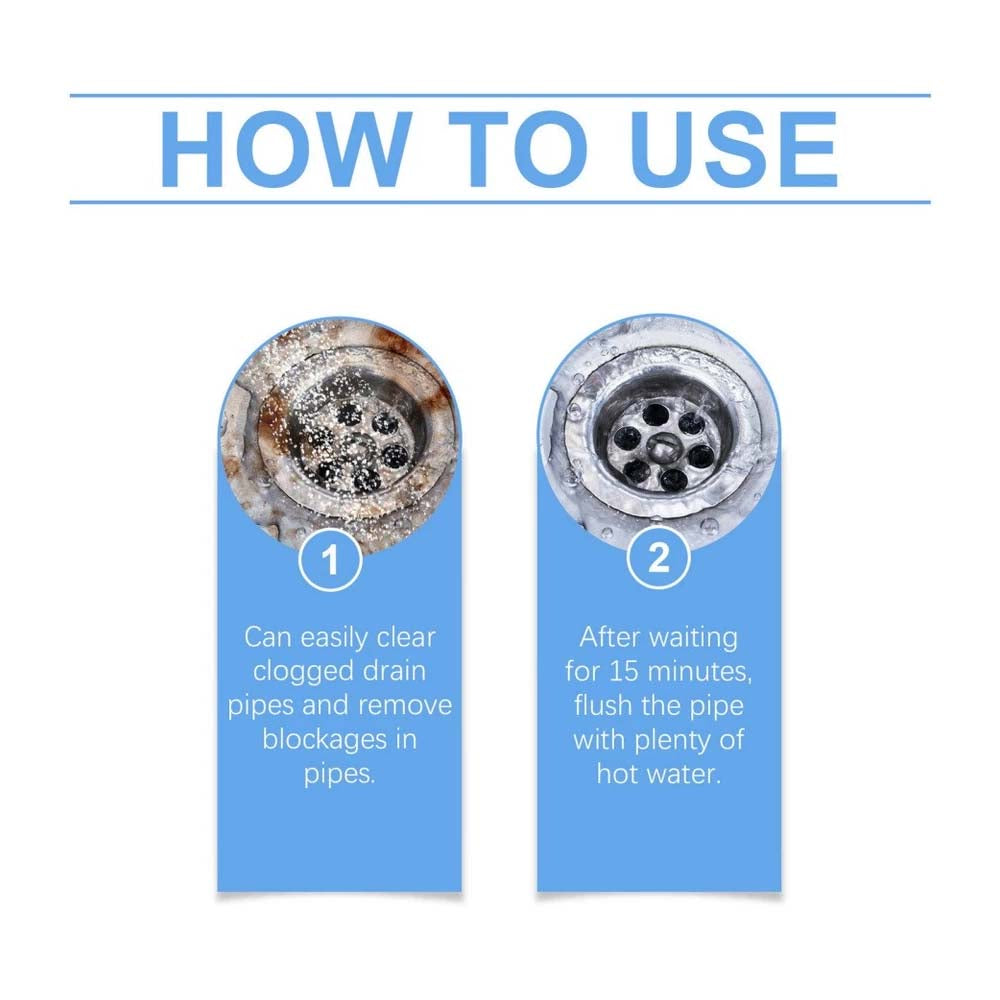 HOW TO USE

1

Can easily clear clogged drain pipes and remove blockages in pipes.

2

After waiting for 15 minutes, flush the pipe with plenty of hot water.