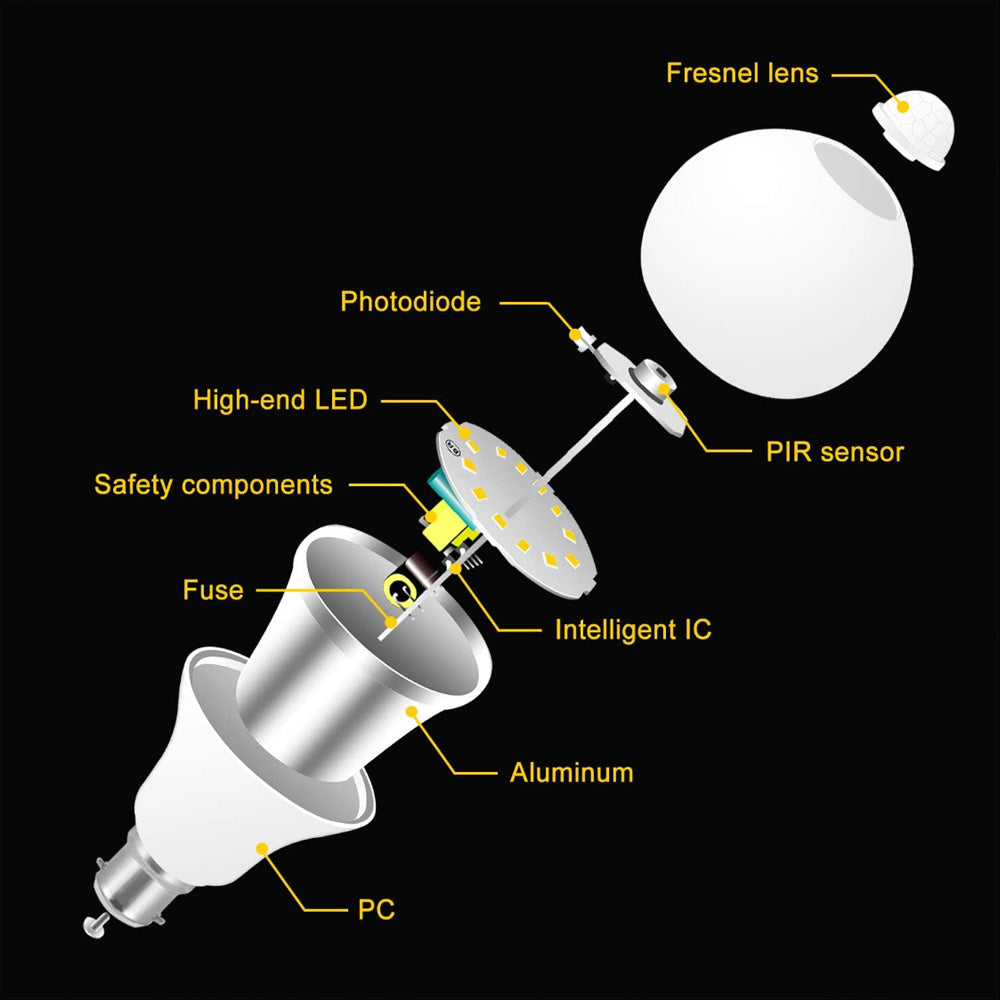 Fresnel lens
Photodiode
High-end LED
PIR sensor
Safety components
Fuse
Intelligent IC
Aluminum
PC