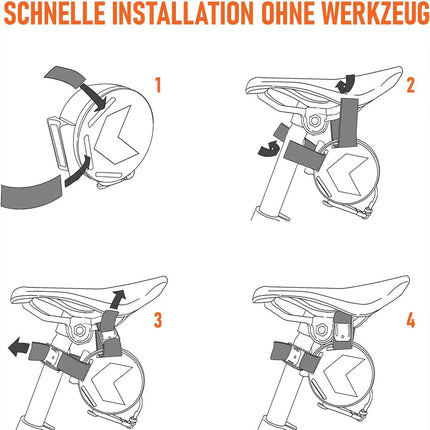 SCHNELLE INSTALLATION OHNE WERKZEUG

1

2

3

4