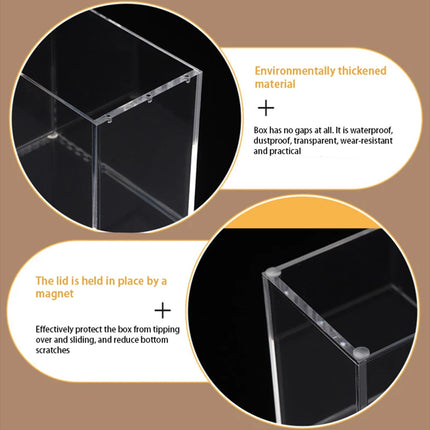 Environmentally thickened material

+

Box has no gaps at all. It is waterproof, dustproof, transparent, wear-resistant and practical

The lid is held in place by a magnet

+

Effectively protect the box from tipping over and sliding, and reduce bottom scratches