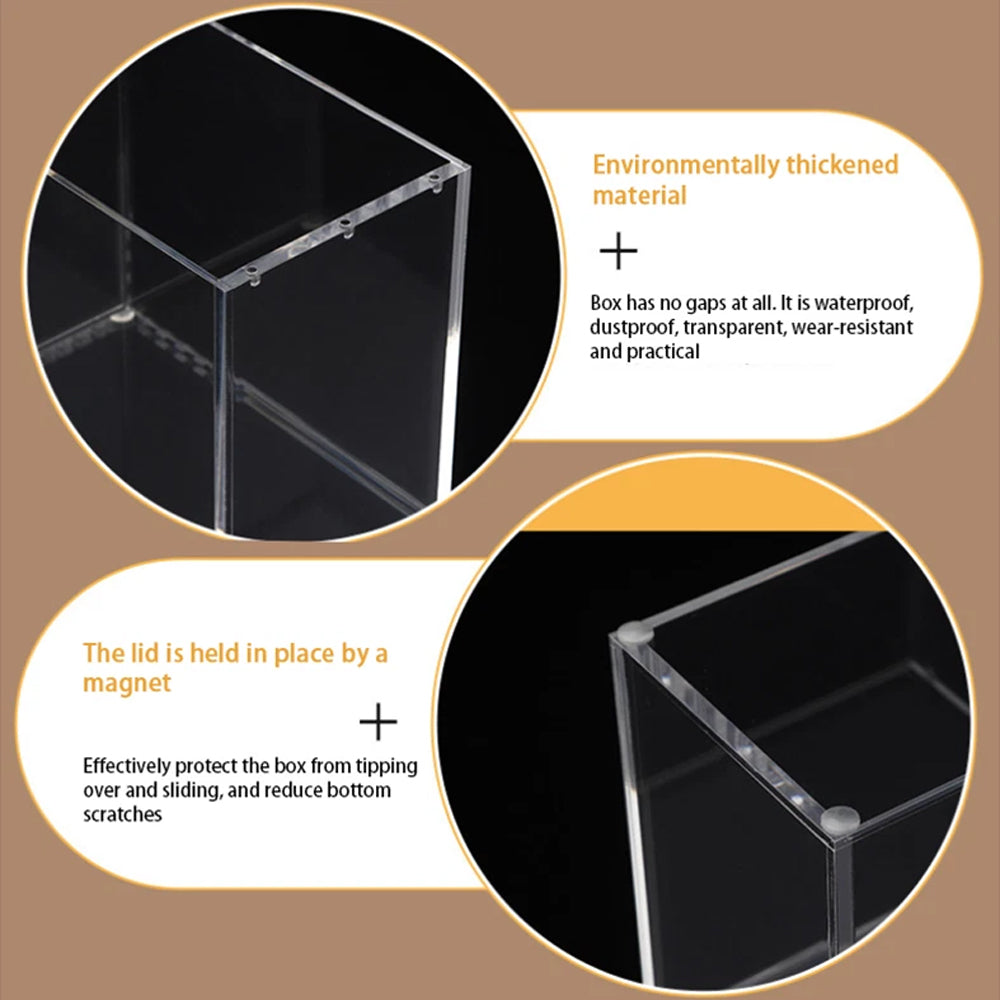 Environmentally thickened material

+

Box has no gaps at all. It is waterproof, dustproof, transparent, wear-resistant and practical

The lid is held in place by a magnet

+

Effectively protect the box from tipping over and sliding, and reduce bottom scratches