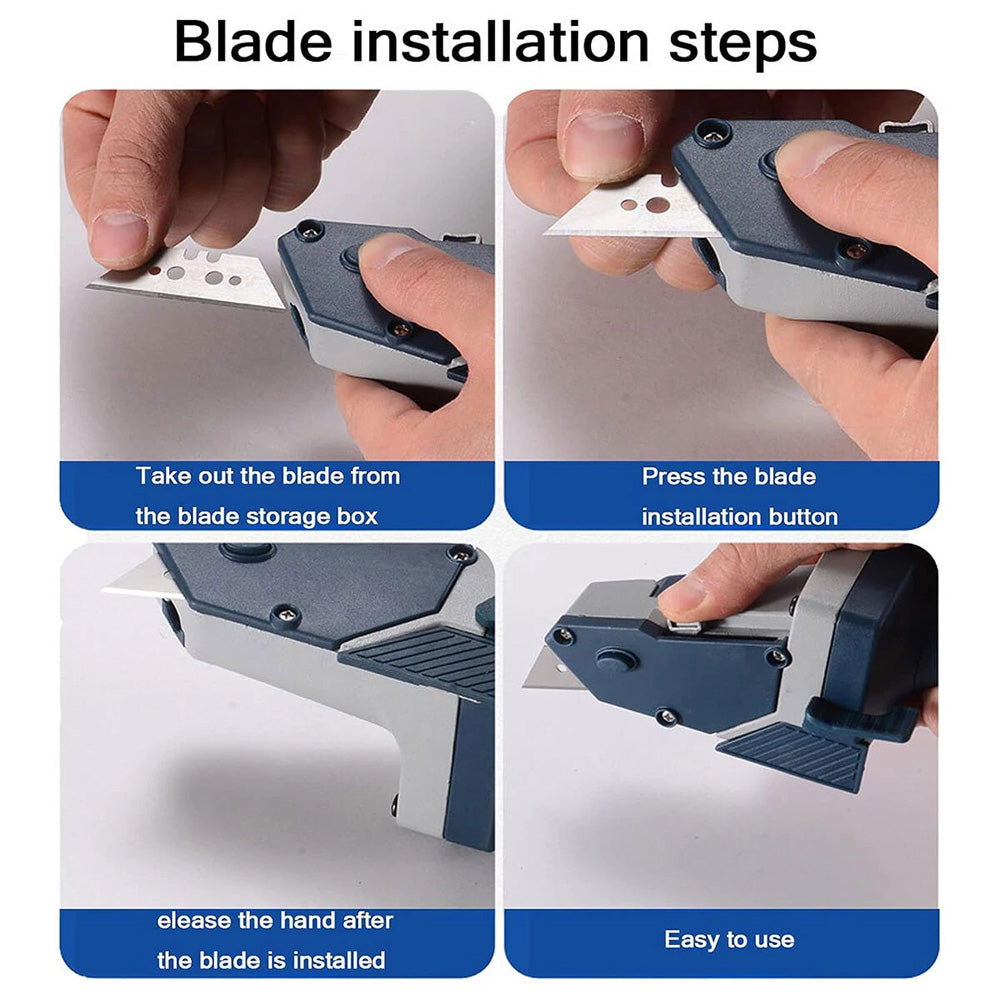 Blade installation steps

Take out the blade from the blade storage box

Press the blade installation button

elease the hand after the blade is installed

Easy to use