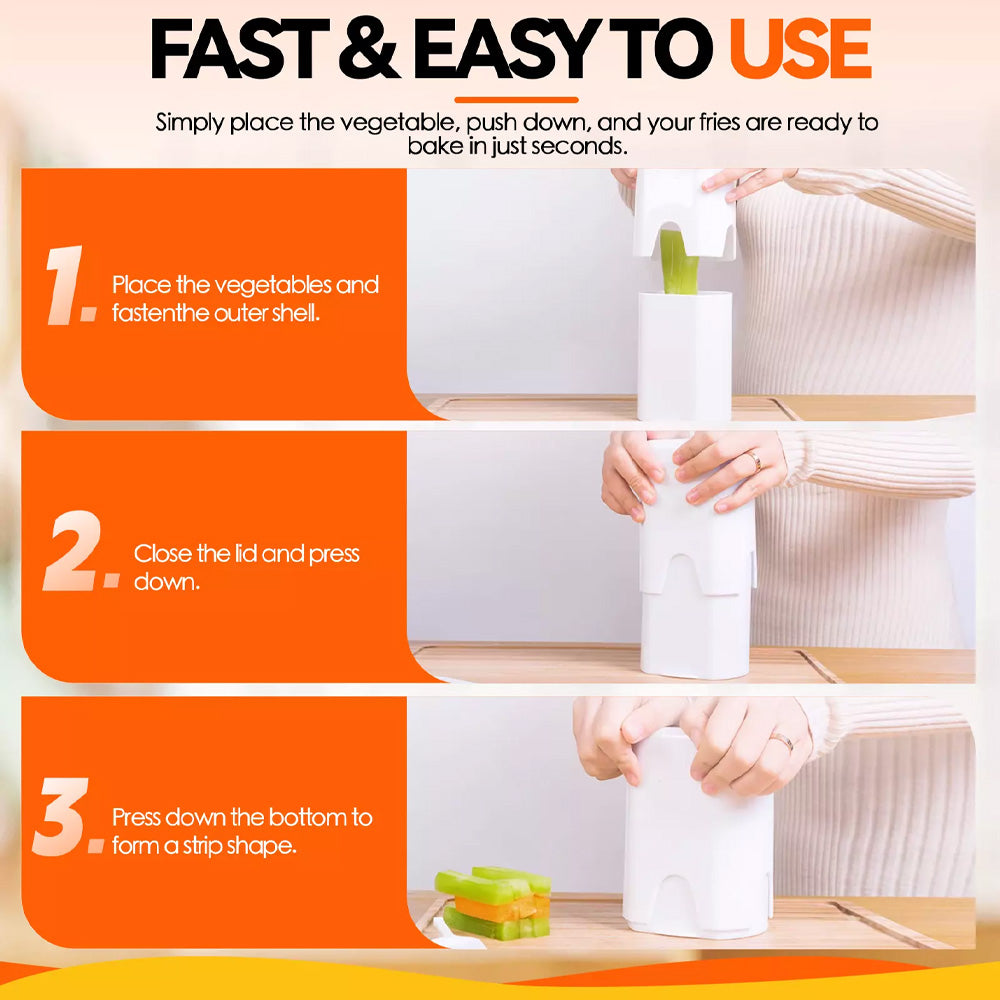 FAST & EASY TO USE

Simply place the vegetable, push down, and your fries are ready to bake in just seconds.

1. Place the vegetables and fastenthe outer shell.

2. Close the lid and press down.

3. Press down the bottom to form a strip shape.