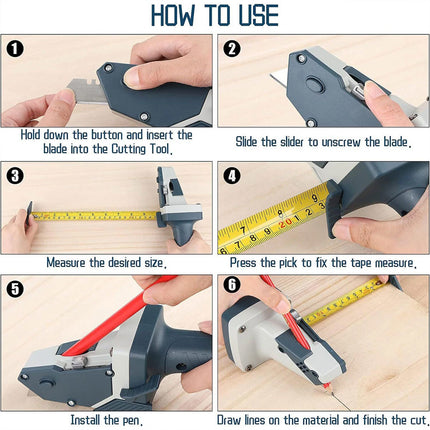 HOW TO USE

1

Hold down the button and insert the blade into the Cutting Tool.

2

Slide the slider to unscrew the blade.

3

Measure the desired size.

4

Press the pick to fix the tape measure.

5

Install the pen.

6

Draw lines on the material and finish the cut.