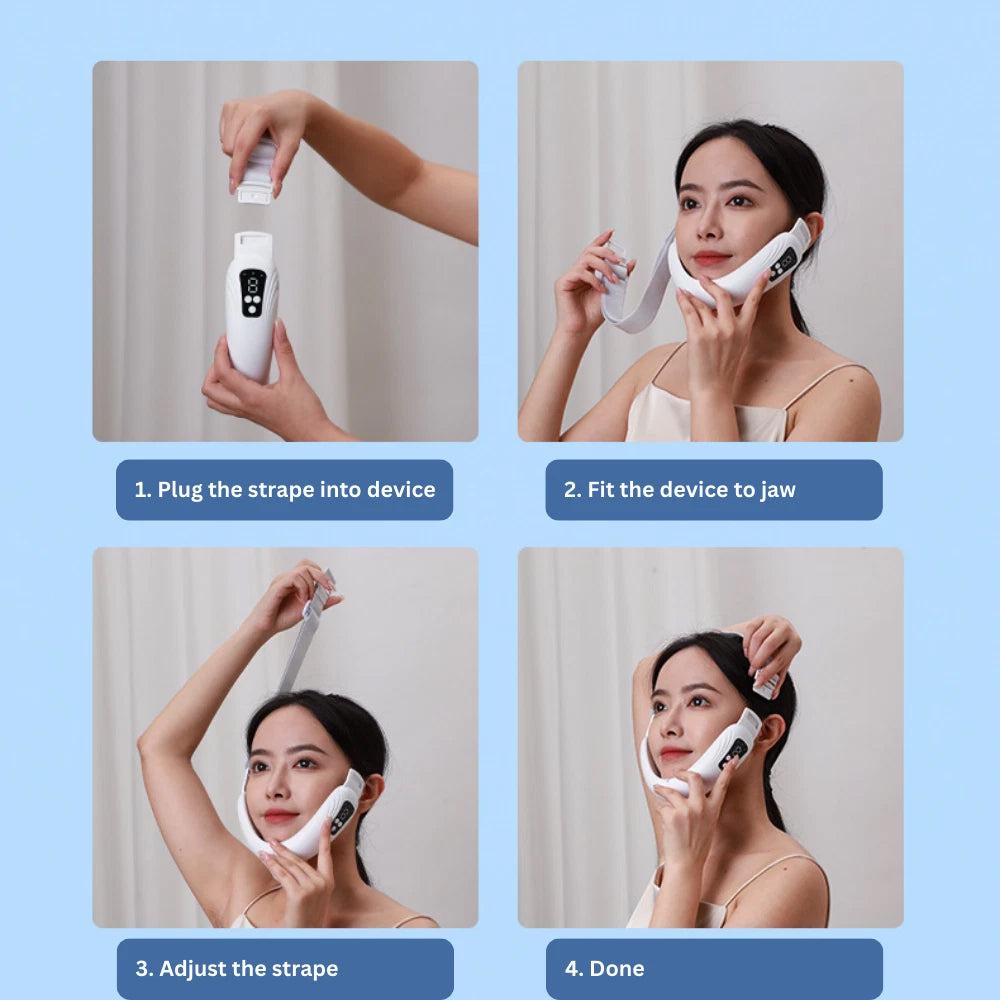 1. Plug the strape into device

2. Fit the device to jaw

3. Adjust the strape

4. Done