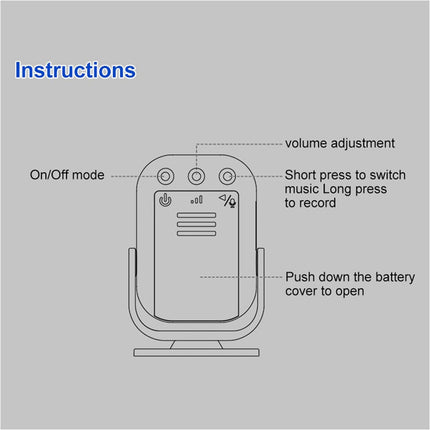 Instructions

volume adjustment

On/Off mode

Short press to switch music Long press to record

Push down the battery cover to open