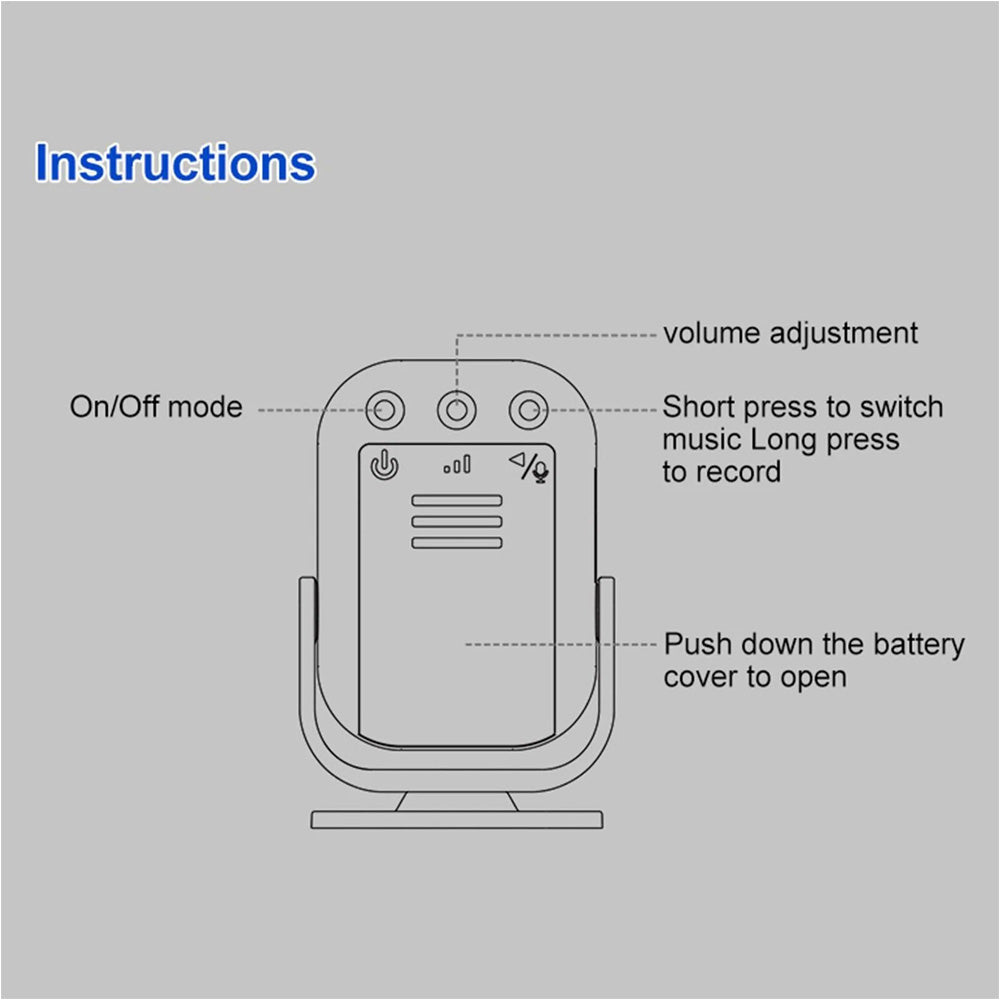 Instructions

volume adjustment

On/Off mode

Short press to switch music Long press to record

Push down the battery cover to open