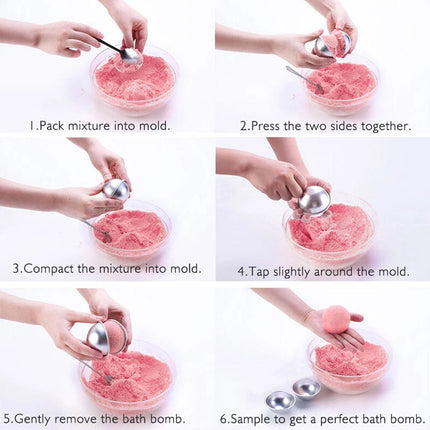 1.Pack mixture into mold.

2.Press the two sides together.

3.Compact the mixture into mold.

4.Tap slightly around the mold.

5.Gently remove the bath bomb.

6.Sample to get a perfect bath bomb.