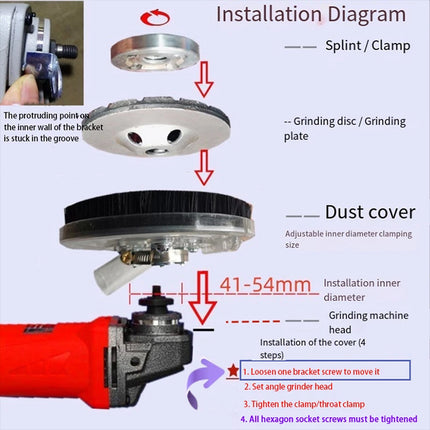 Installation Diagram

The protruding point on the inner wall of the bracket is stuck in the groove

Splint / Clamp

-- Grinding disc / Grinding plate

Dust cover

Adjustable inner diameter clamping size

41-54mm

Installation inner diameter

Grinding machine head

Installation of the cover (4 steps)

1. Loosen one bracket screw to move it

2. Set angle grinder head

3. Tighten the clamp/throat clamp

4. All hexagon socket screws must be tightened