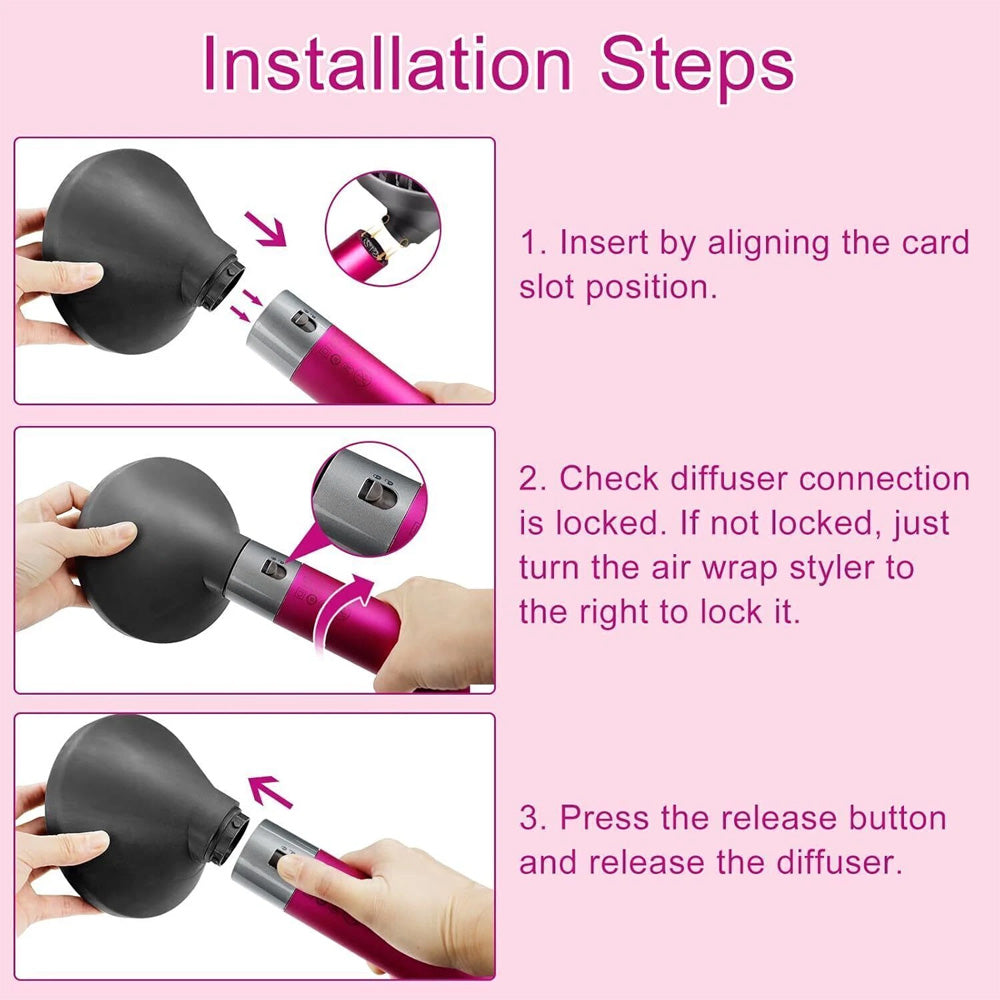 Installation Steps

1. Insert by aligning the card slot position.

2. Check diffuser connection is locked. If not locked, just turn the air wrap styler to the right to lock it.

3. Press the release button and release the diffuser.