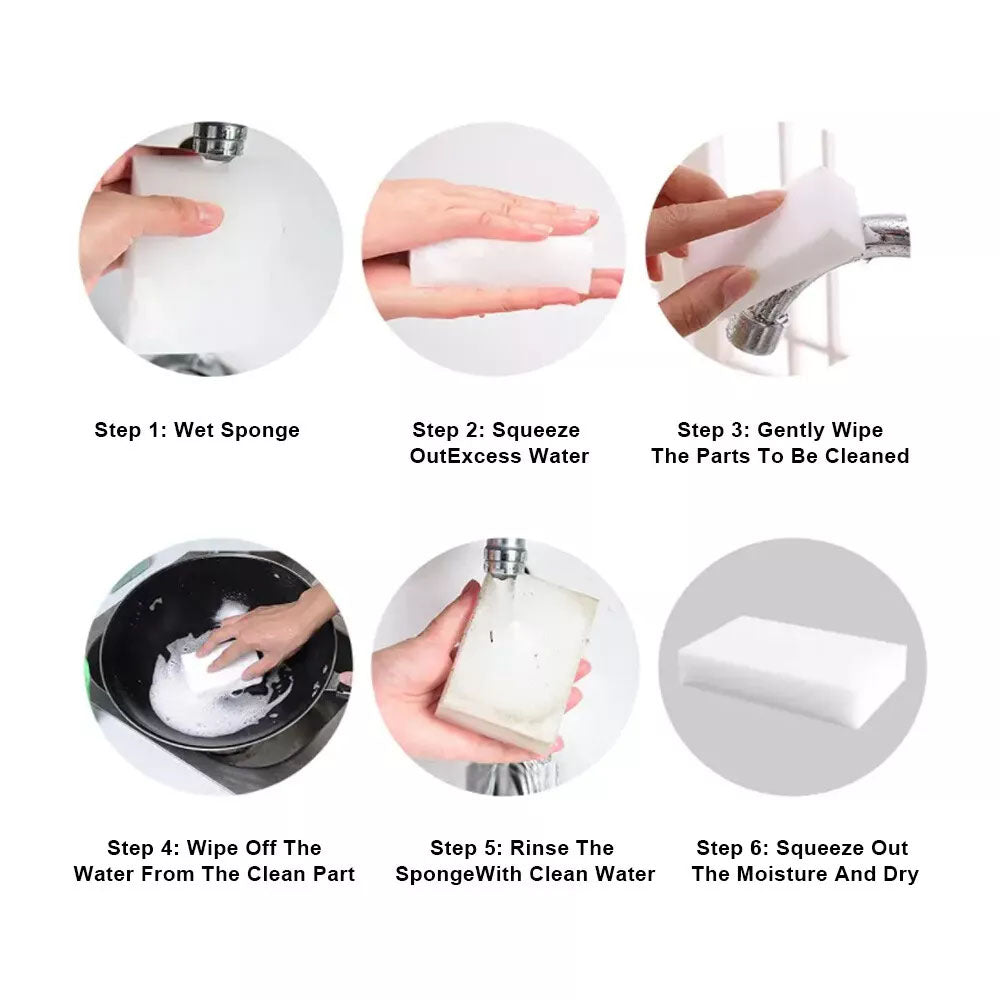 Step 1: Wet Sponge

Step 2: Squeeze OutExcess Water

Step 3: Gently Wipe The Parts To Be Cleaned

Step 4: Wipe Off The Water From The Clean Part

Step 5: Rinse The SpongeWith Clean Water

Step 6: Squeeze Out The Moisture And Dry