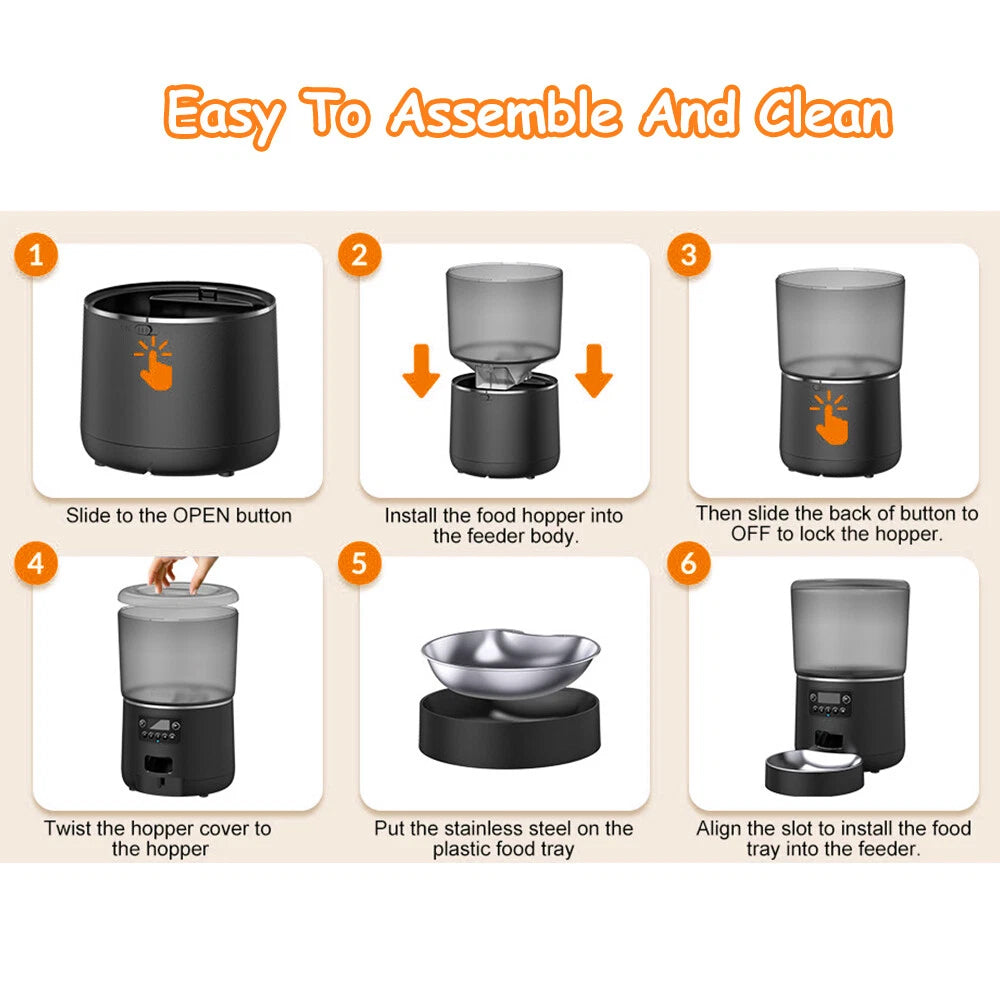 Easy To Assemble And Clean

1
Slide to the OPEN button

2
Install the food hopper into the feeder body.

3
Then slide the back of button to OFF to lock the hopper.

4
Twist the hopper cover to the hopper

5
Put the stainless steel on the plastic food tray

6
Align the slot to install the food tray into the feeder.