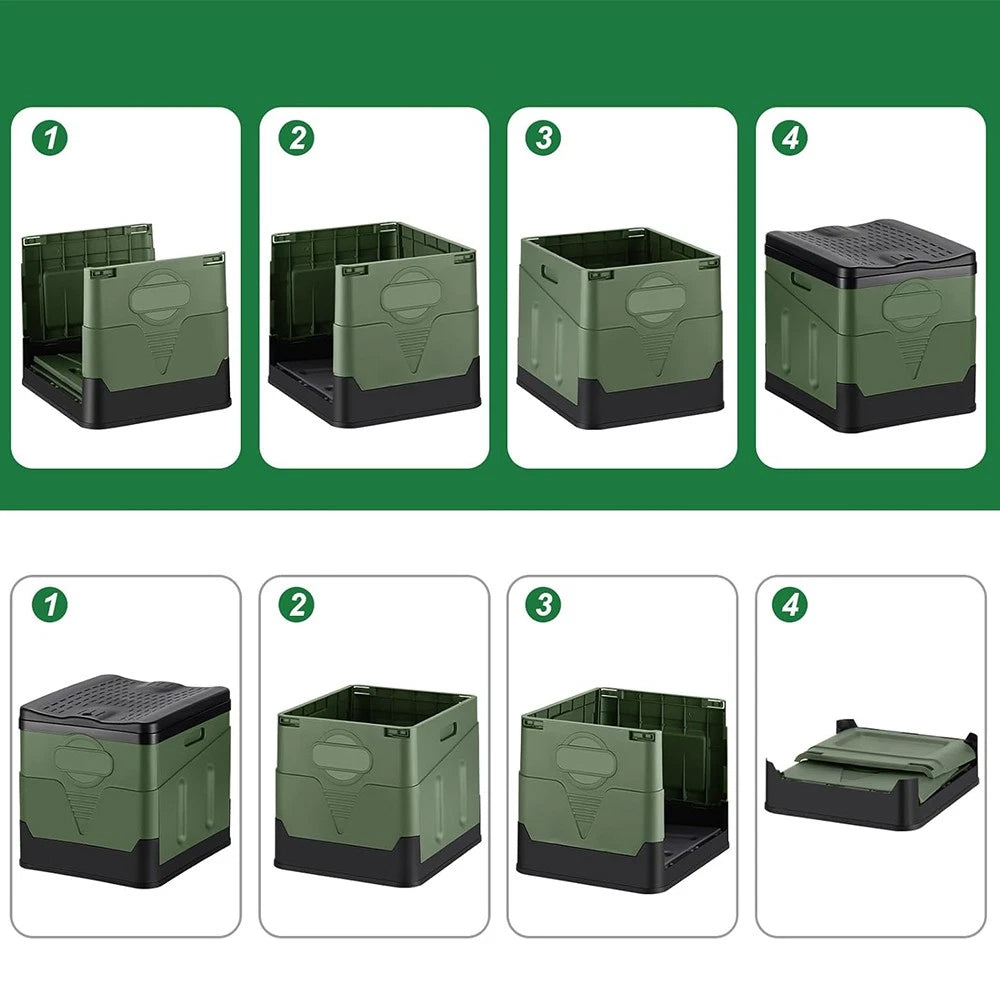 1

2

3

4

1

2

3

4