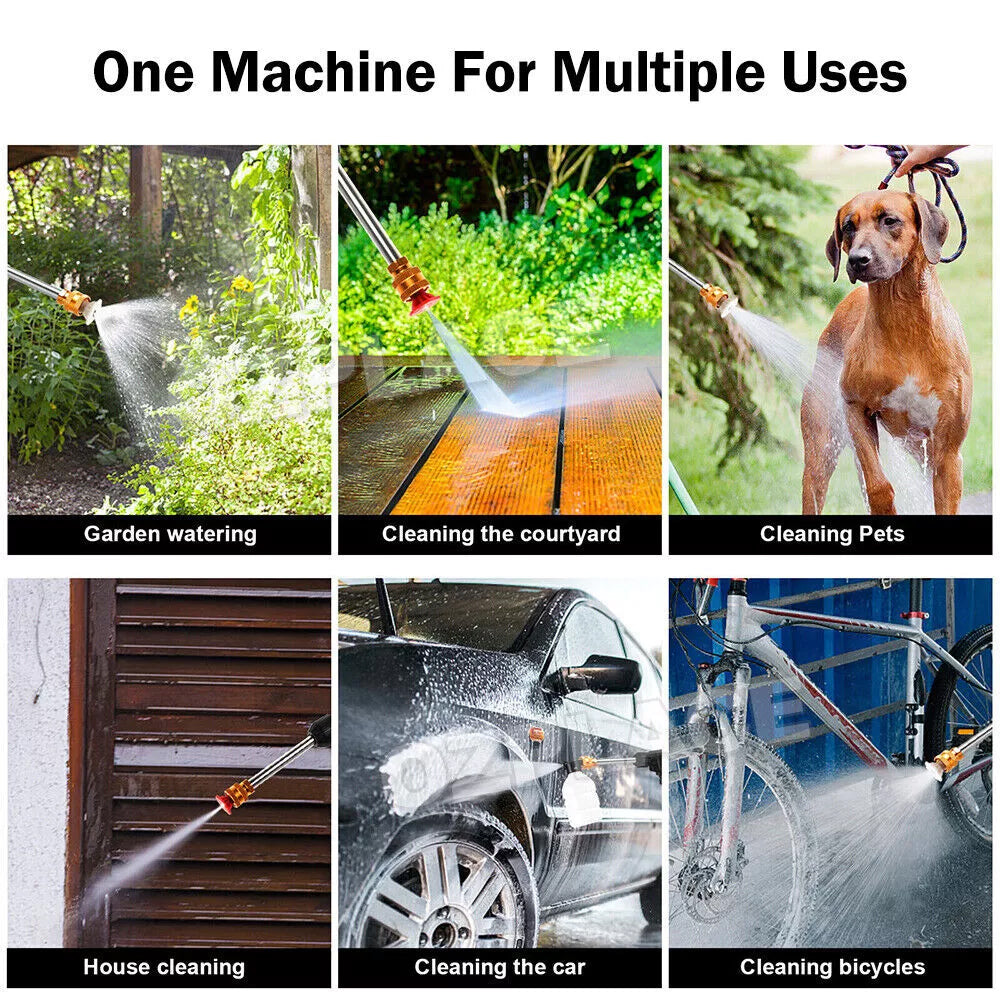 One Machine For Multiple Uses

Garden watering

Cleaning the courtyard

Cleaning Pets

House cleaning

Cleaning the car

Cleaning bicycles