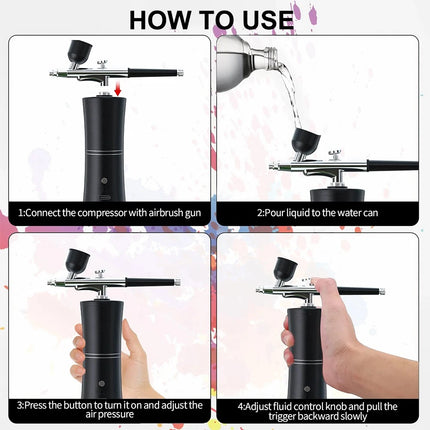 HOW TO USE

1:Connect the compressor with airbrush gun

2:Pour liquid to the water can

3:Press the button to turn it on and adjust the air pressure

4:Adjust fluid control knob and pull the trigger backward slowly